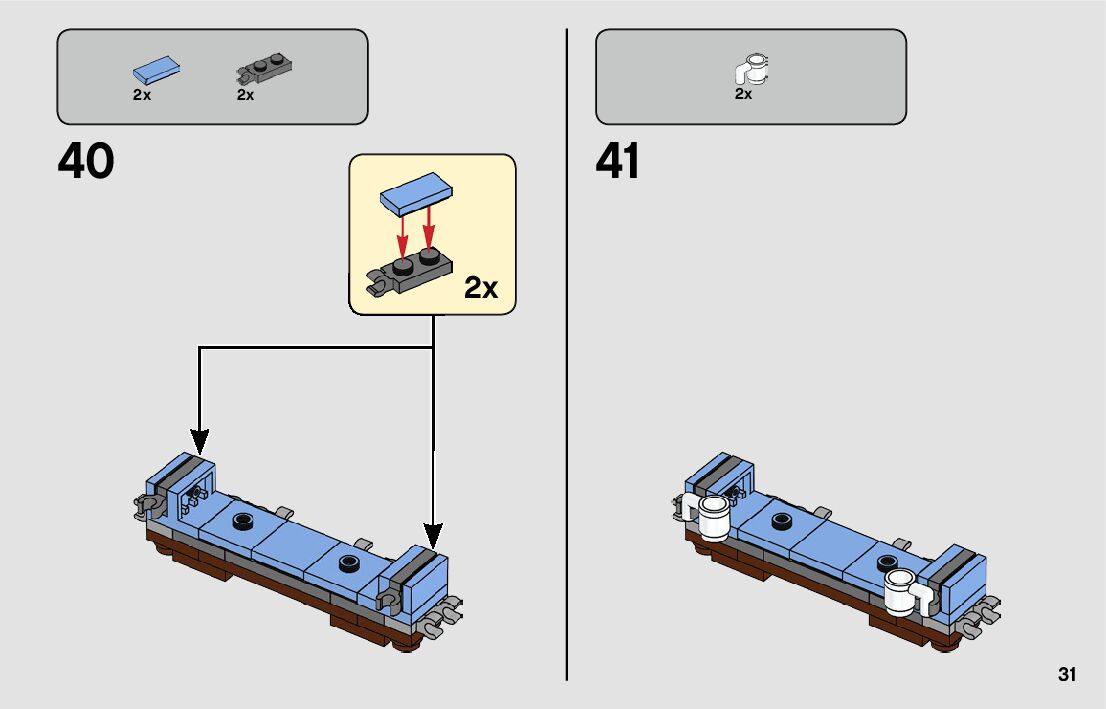 2x 2x

40

2x

2x

41

31