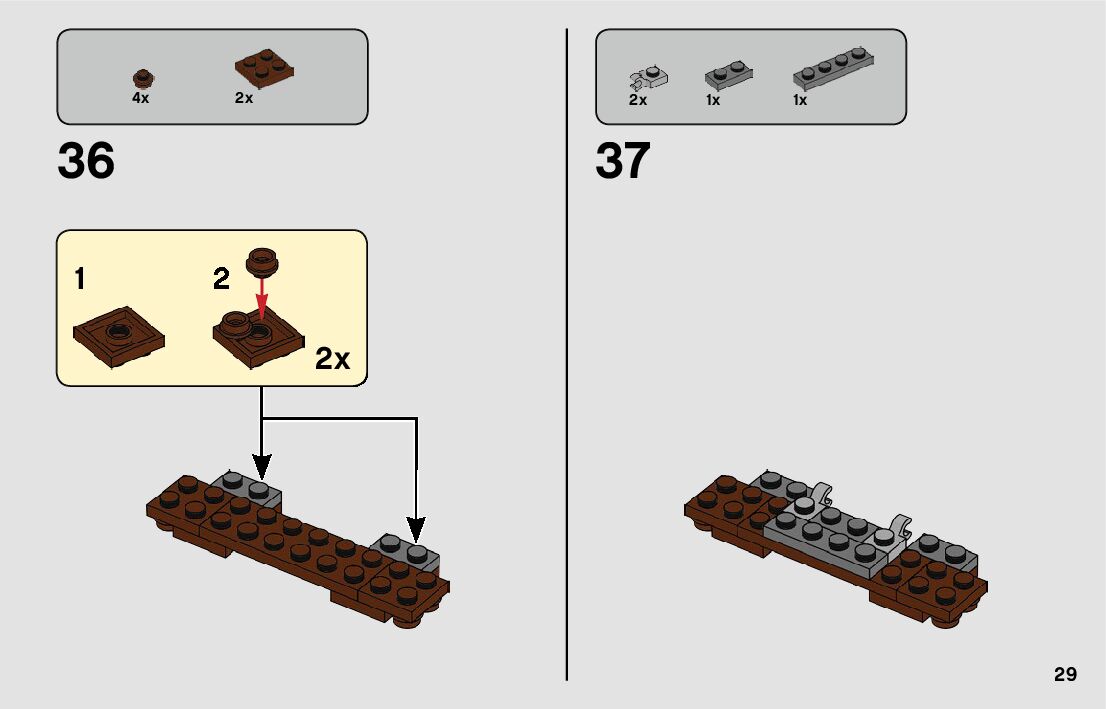 4x 2x

36

1 2

2x

2x 1x 1x

37

29