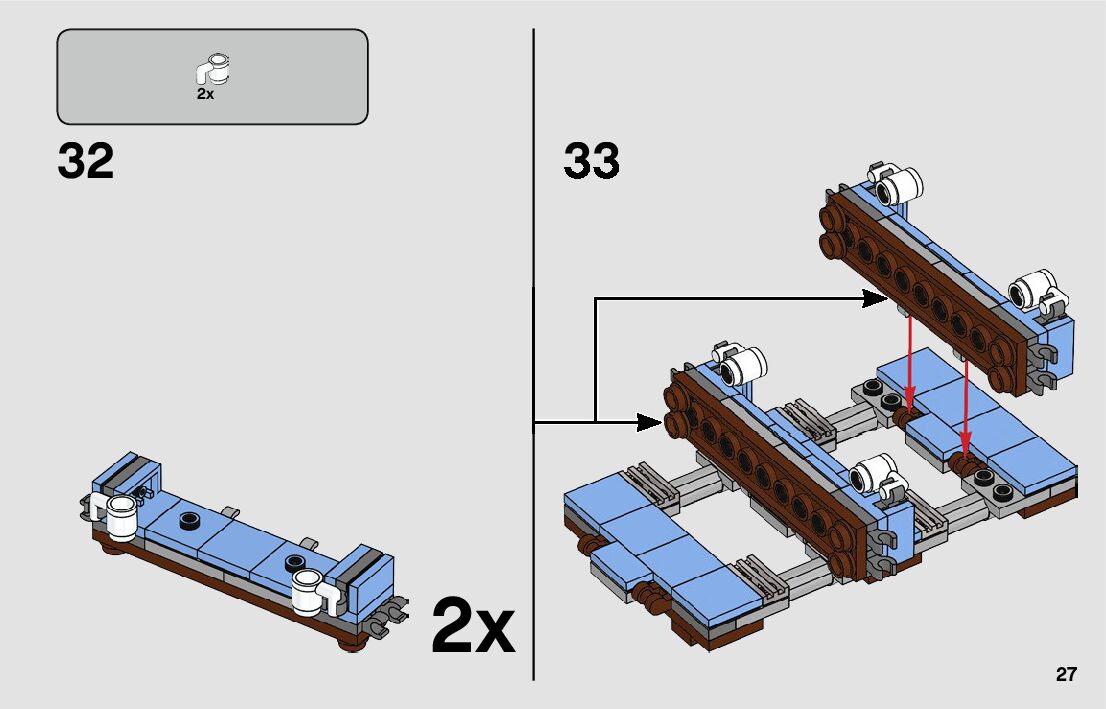 2x

32

2x

33

27