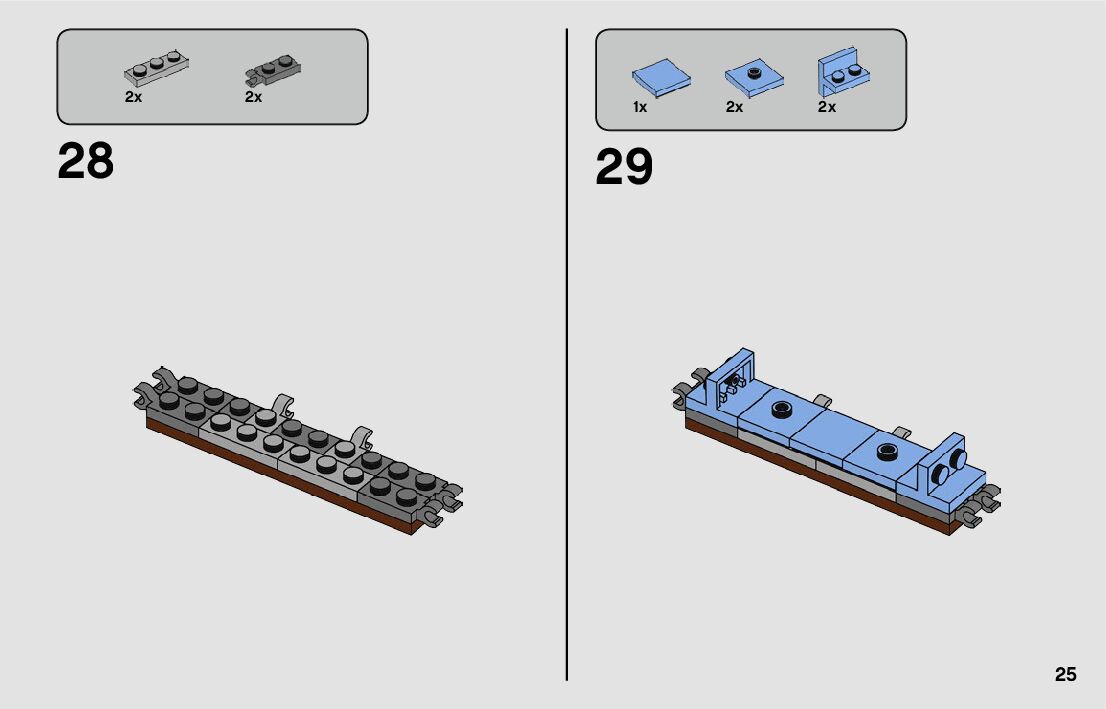 2x 2x

28

1x 2x 2x

29

25