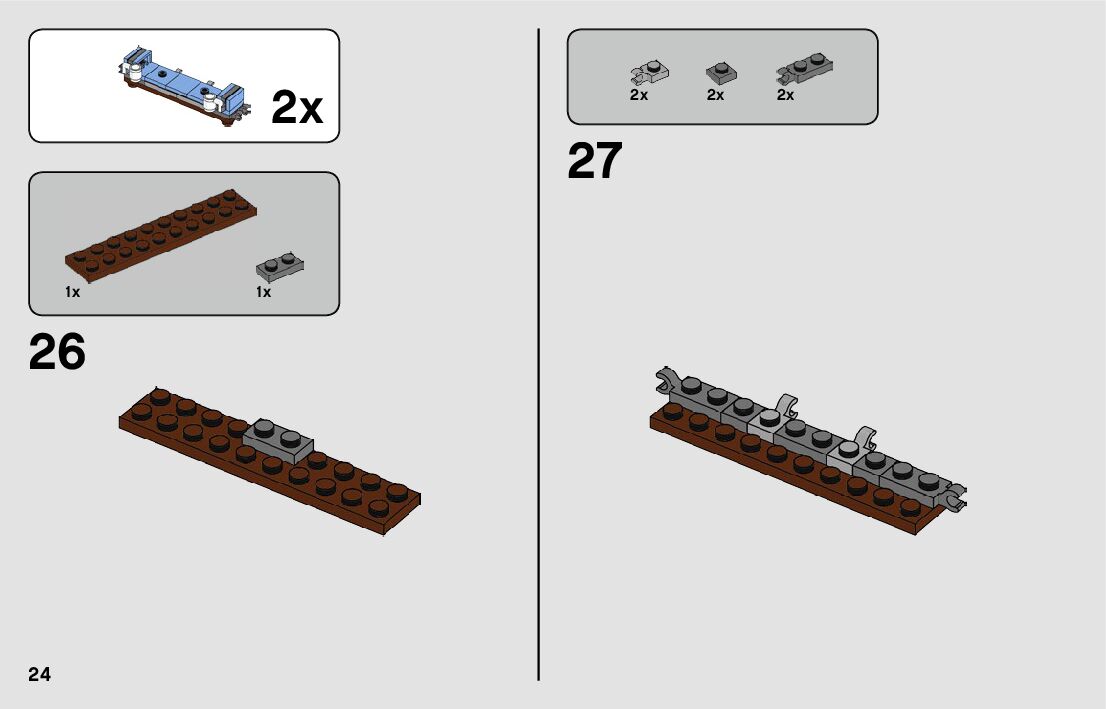 2x

1x

1x

26

24

2x

2x

2x

27