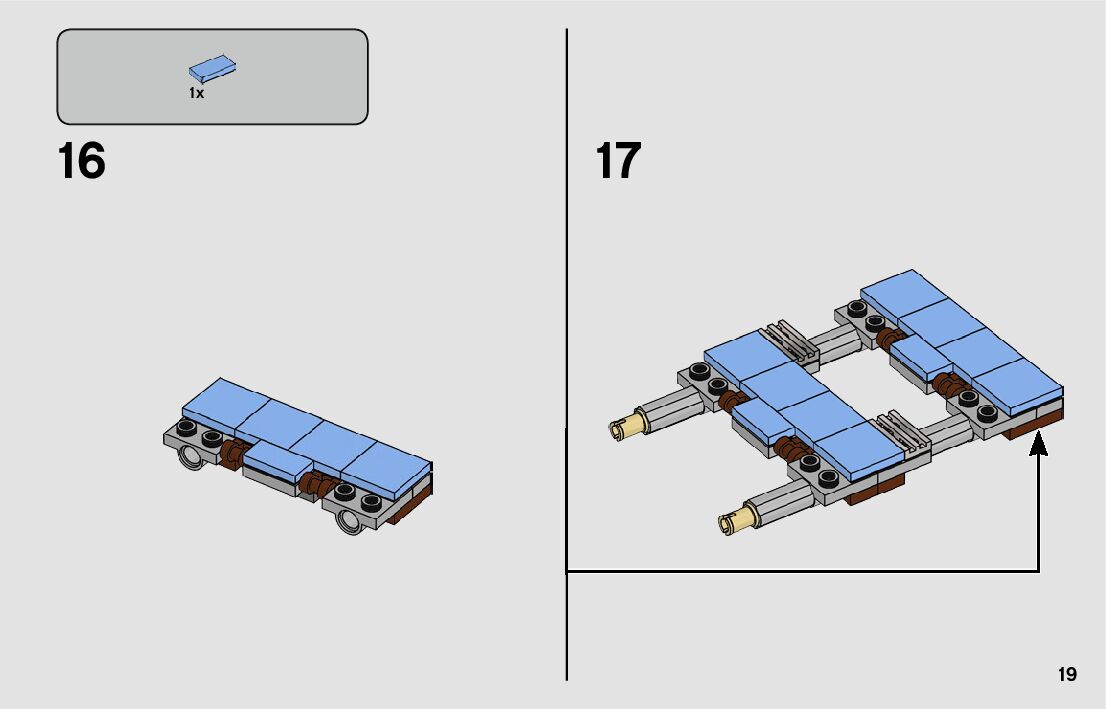 1x

16

17

19