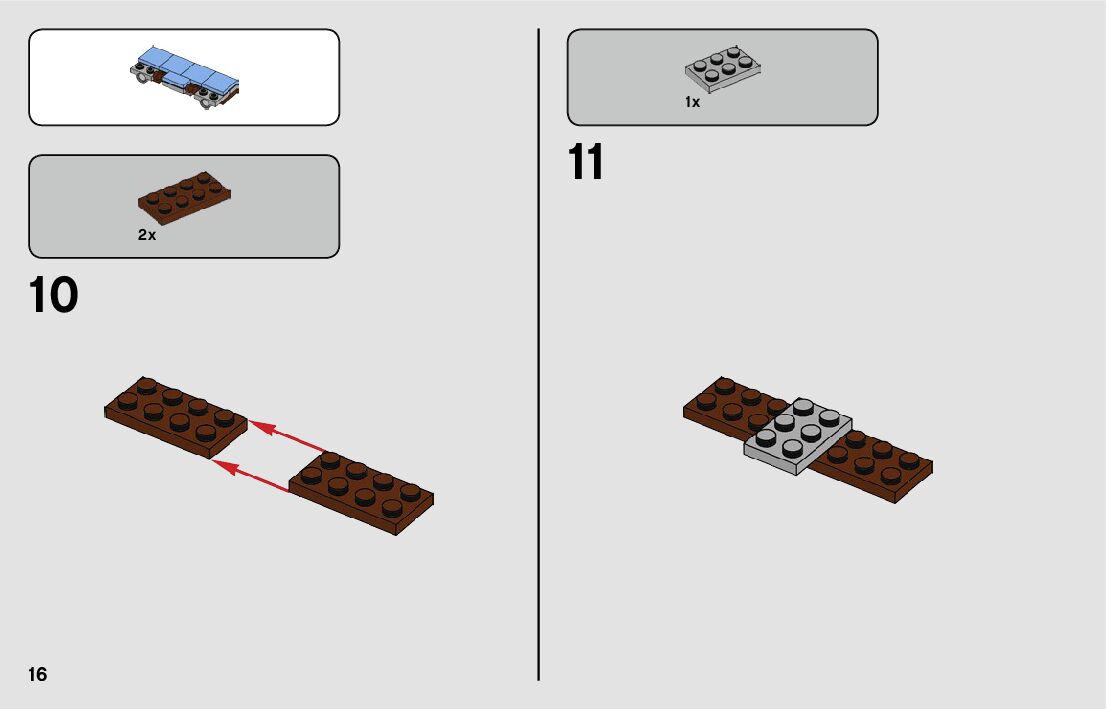 2x

10

1x

11

16