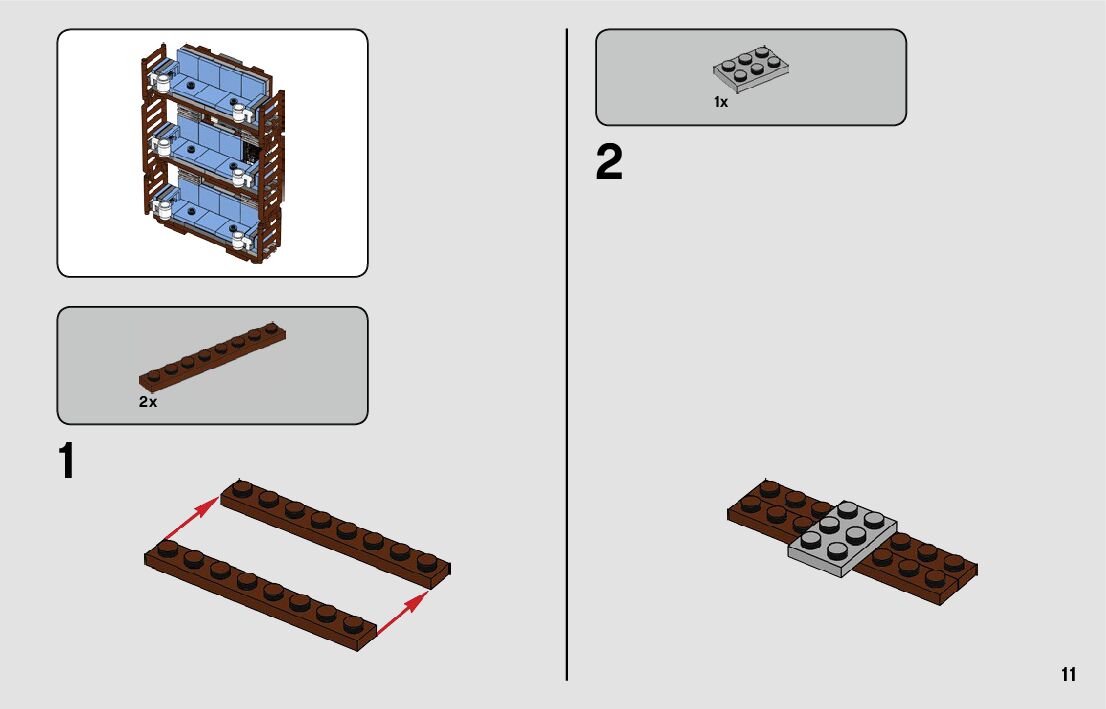 2x

1

1x

2

11