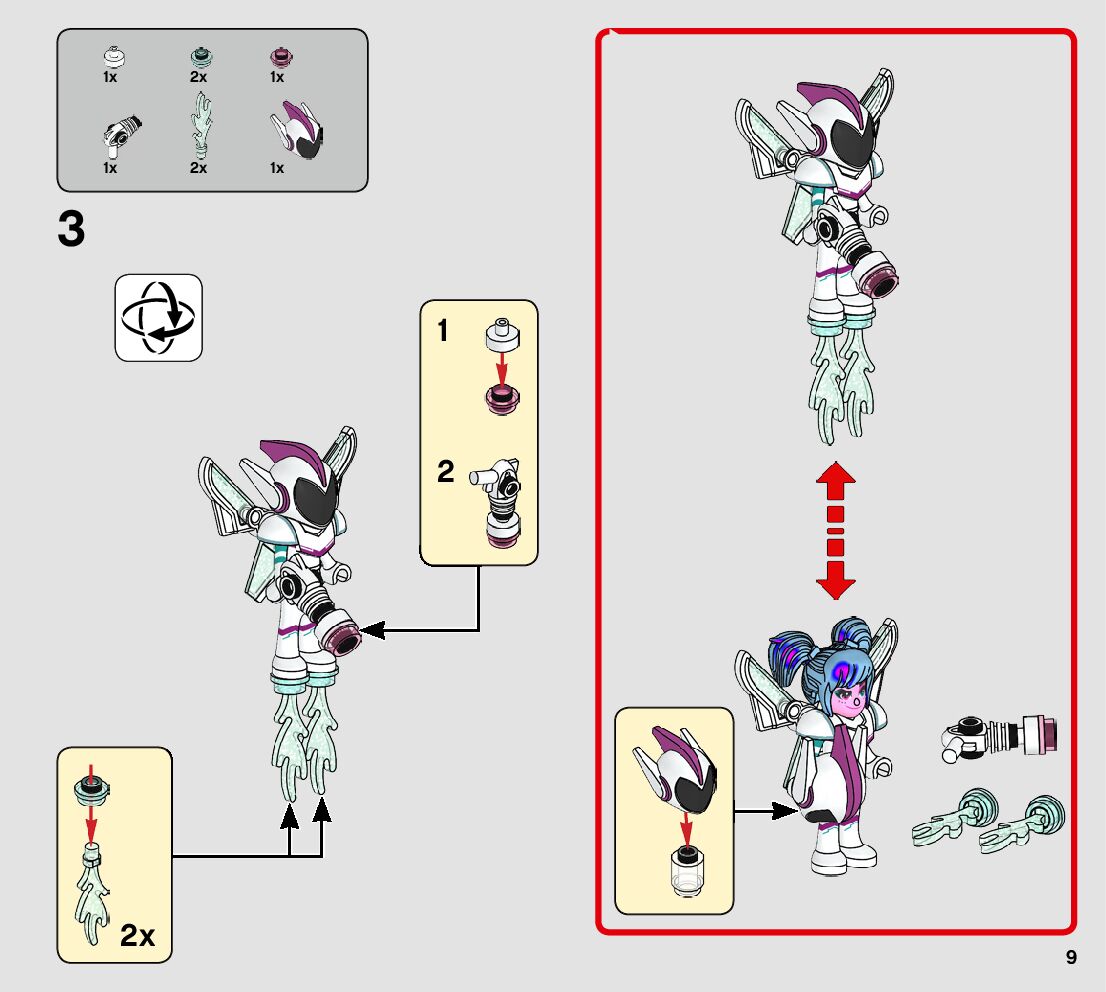 1x
2x
1x
1x
2x
1x

3

1

2

2x

9