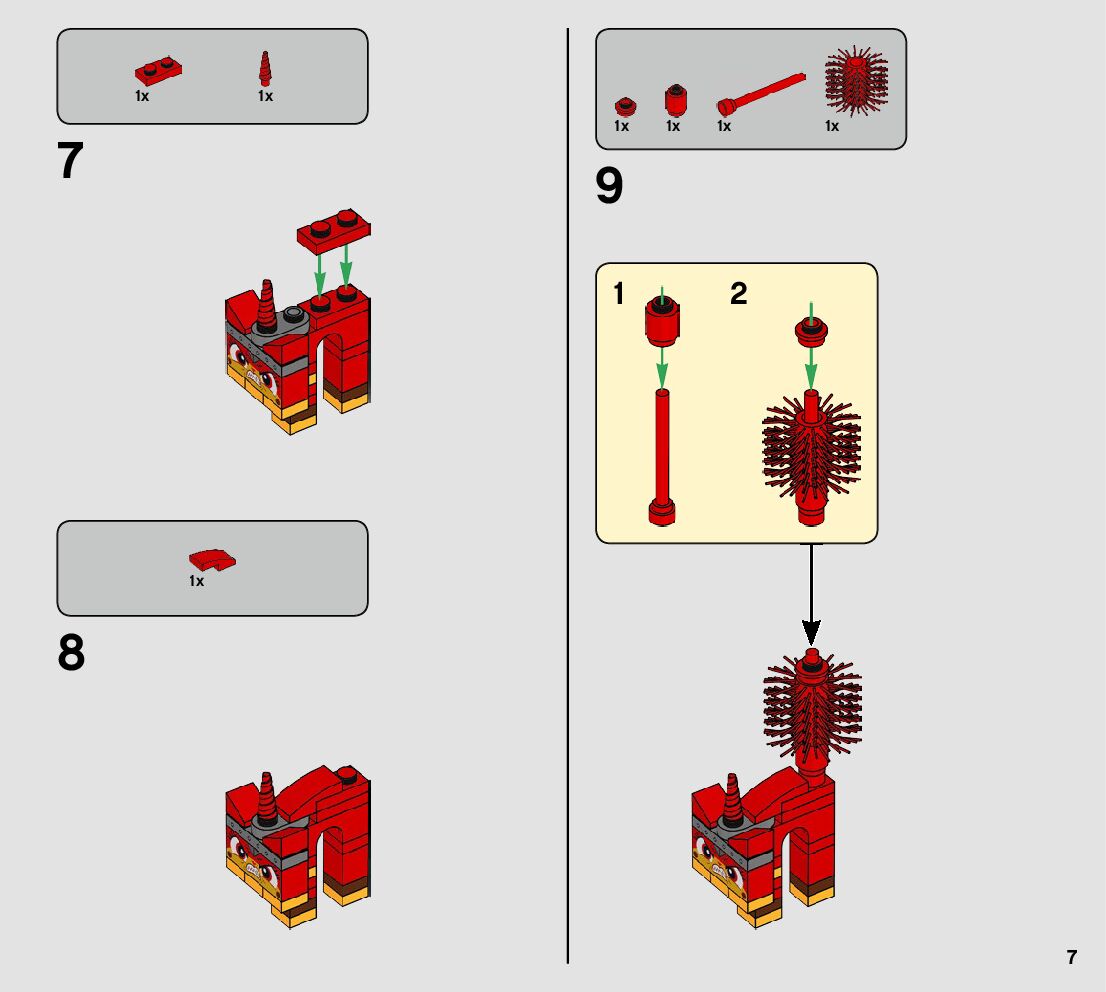 1x 1x

7

1x

8

1x 1x 1x 1x

9

1 2

7