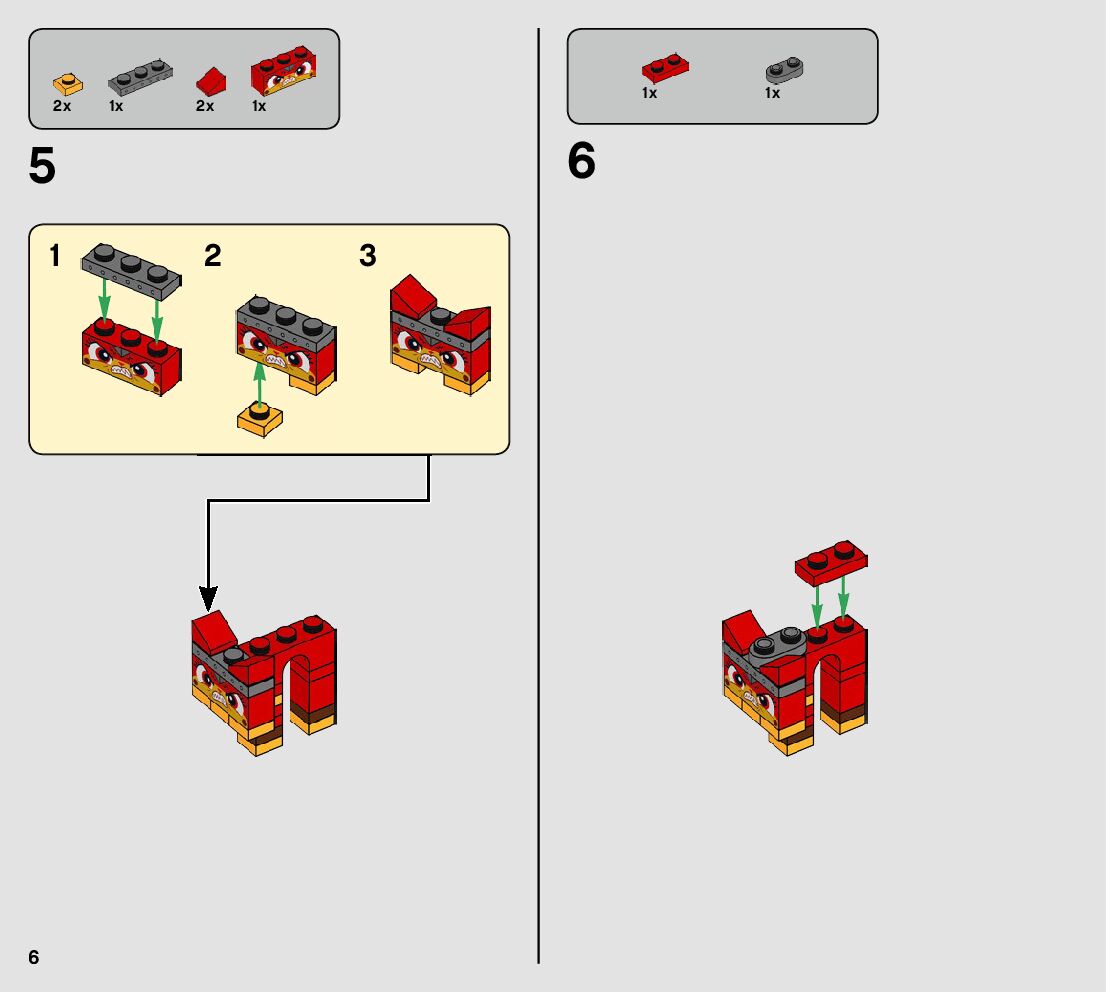 2x 1x 2x 1x

5

1 2 3

1x 1x

6

6