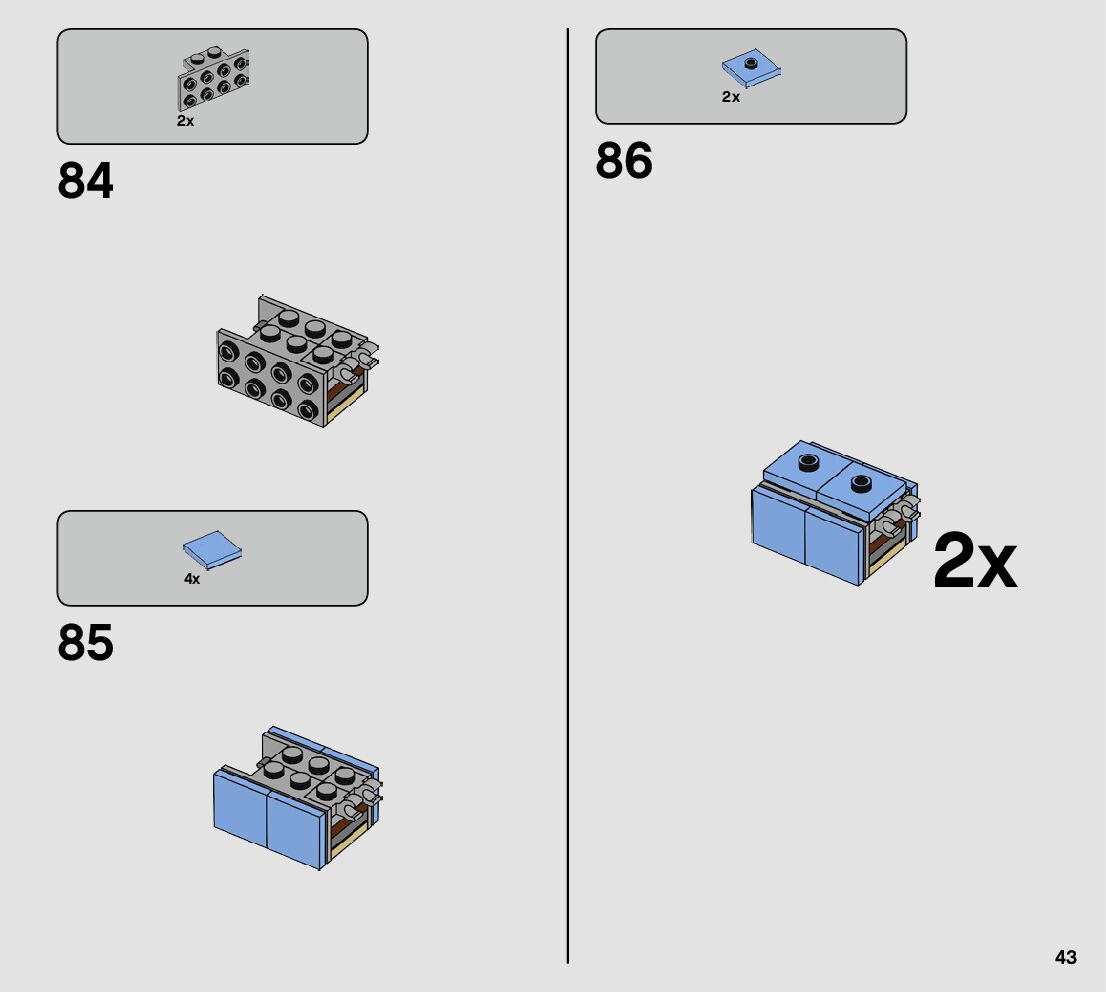 2x

84

4x

85

2x

86

2x

43