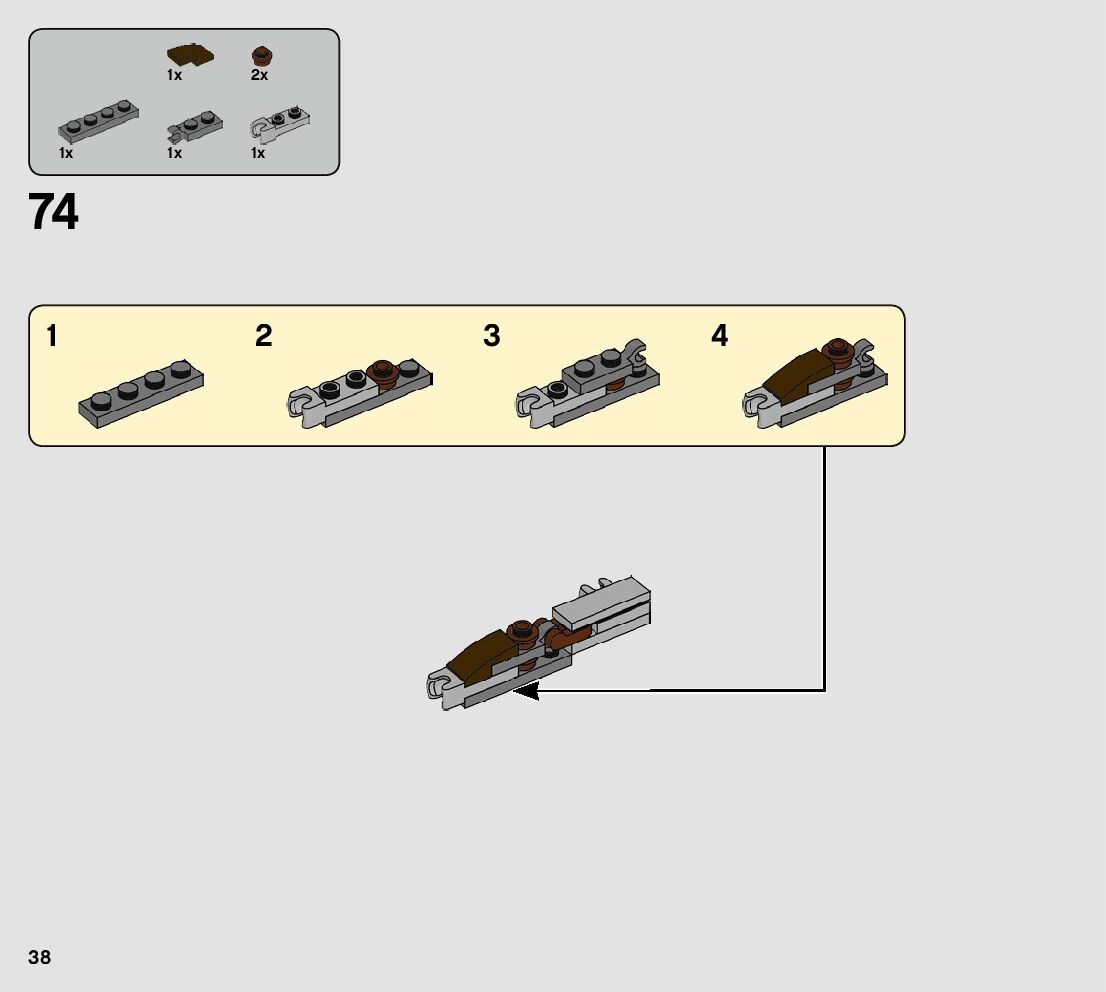 1x 2x
1x 1x 1x

74

1 2 3 4

38