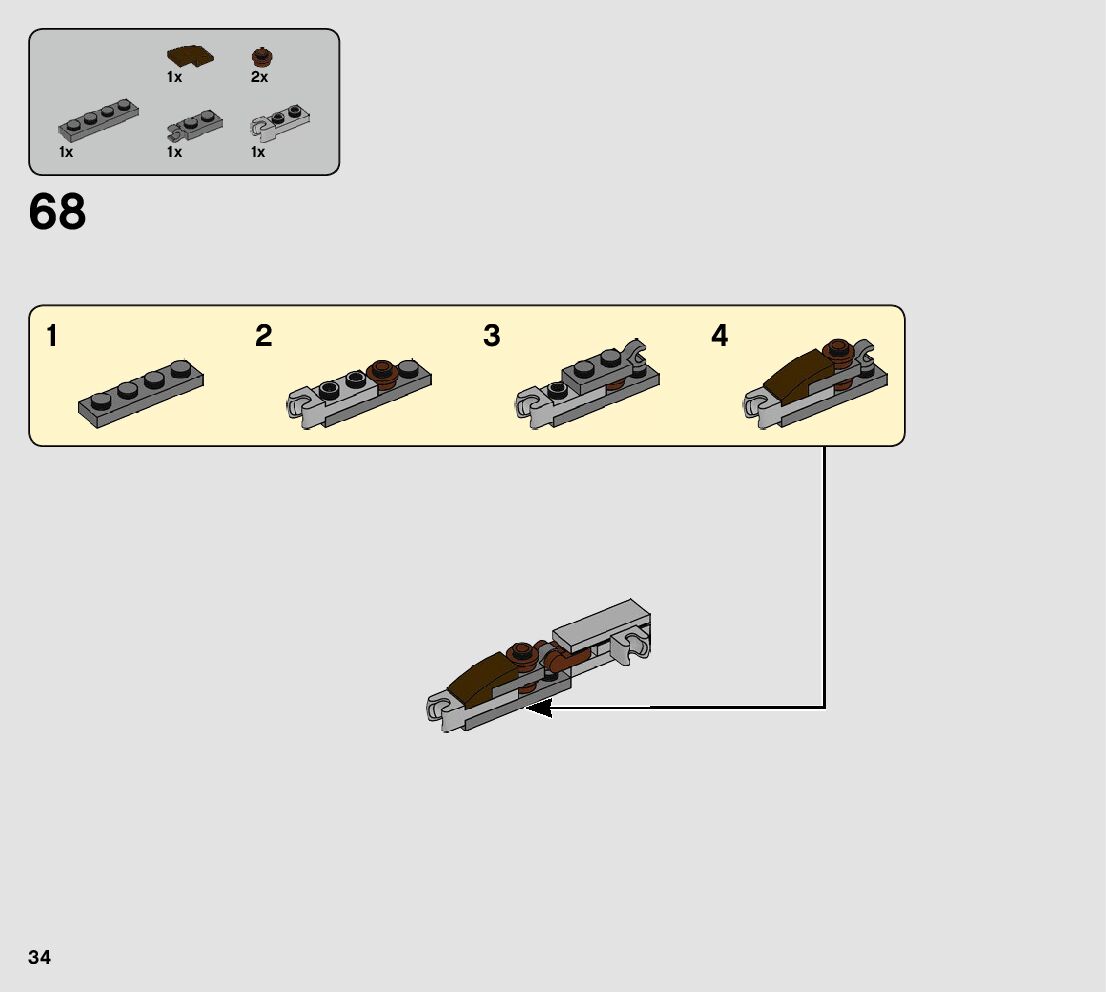 1x
2x
1x
1x
1x

68

1
2
3
4

34