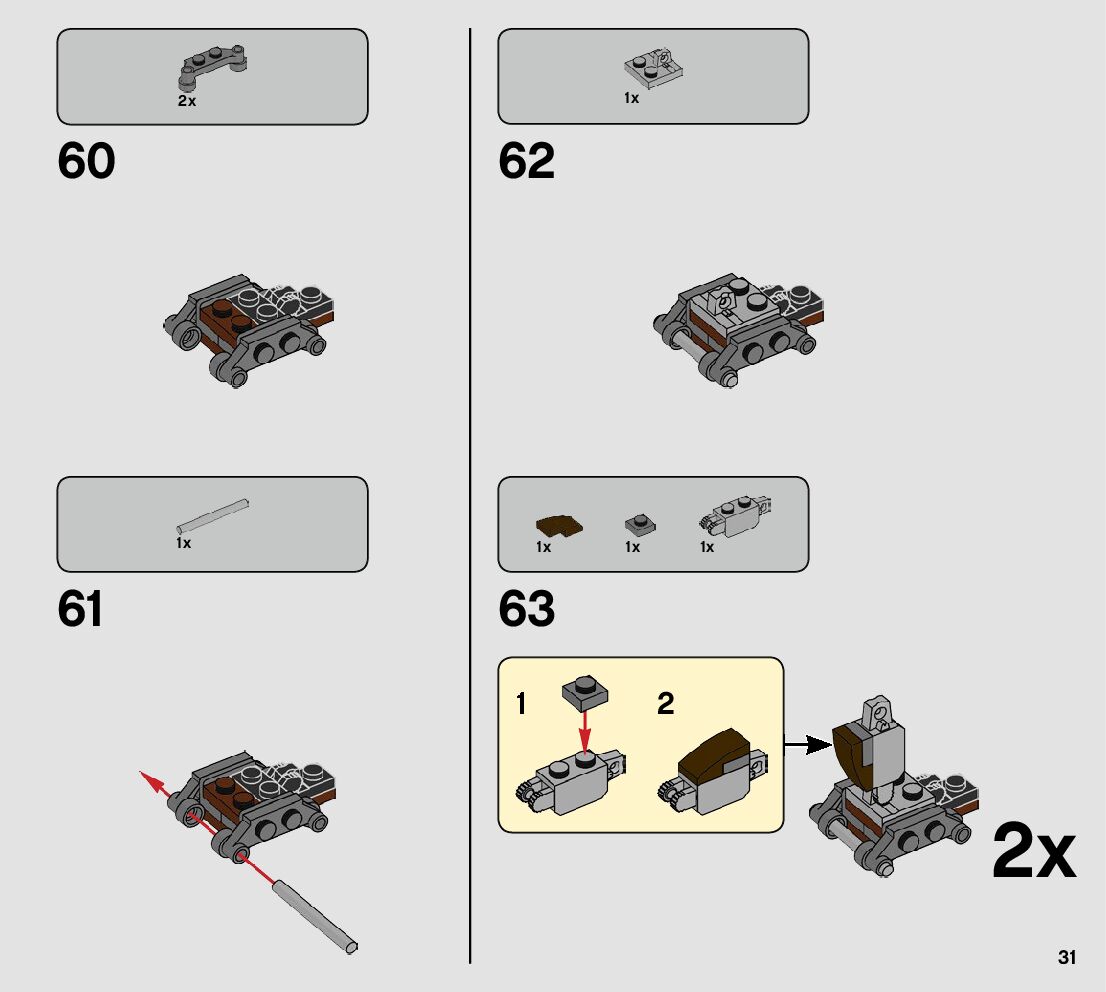 2x

60

1x

61

1x

62

1x 1x 1x

63

1 2

2x

31