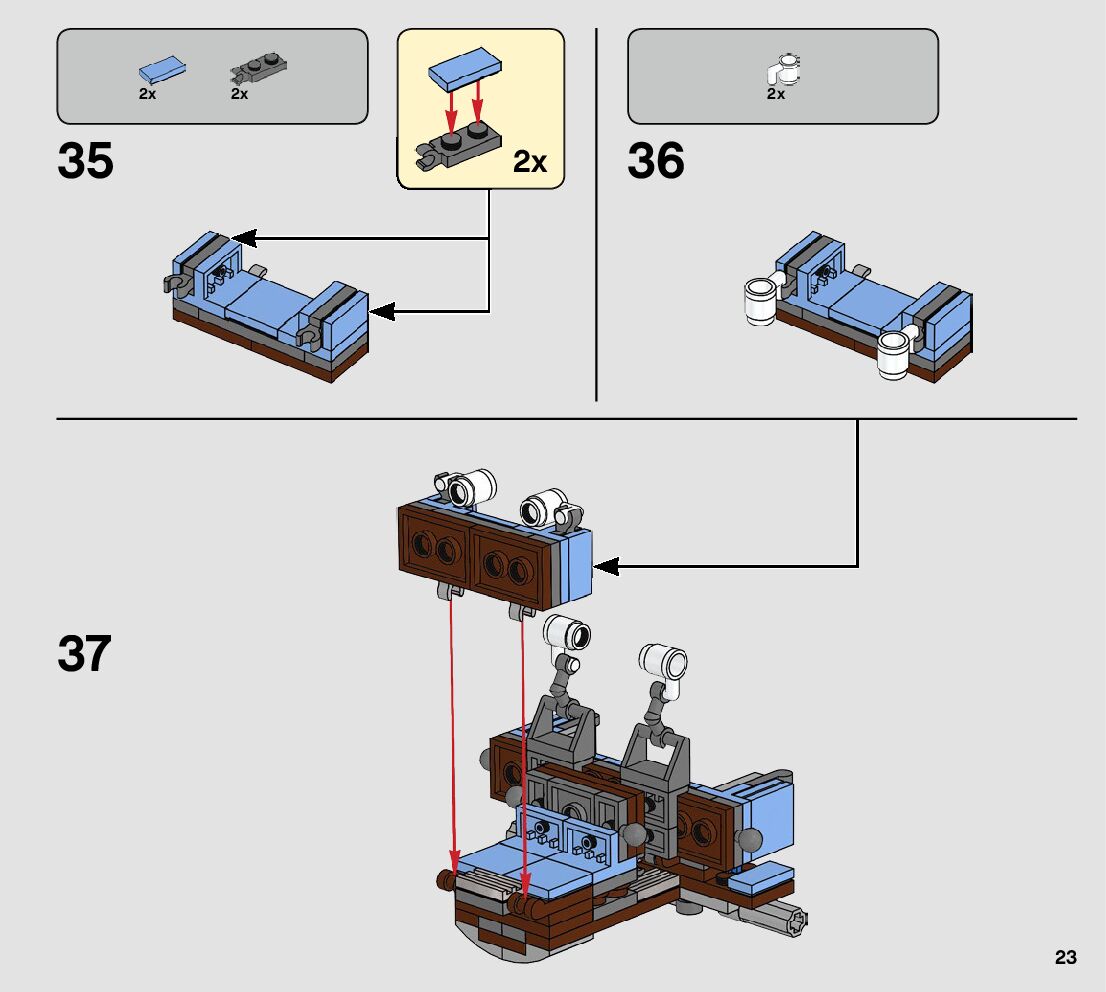 2x 2x

35

2x

2x

36

37

23