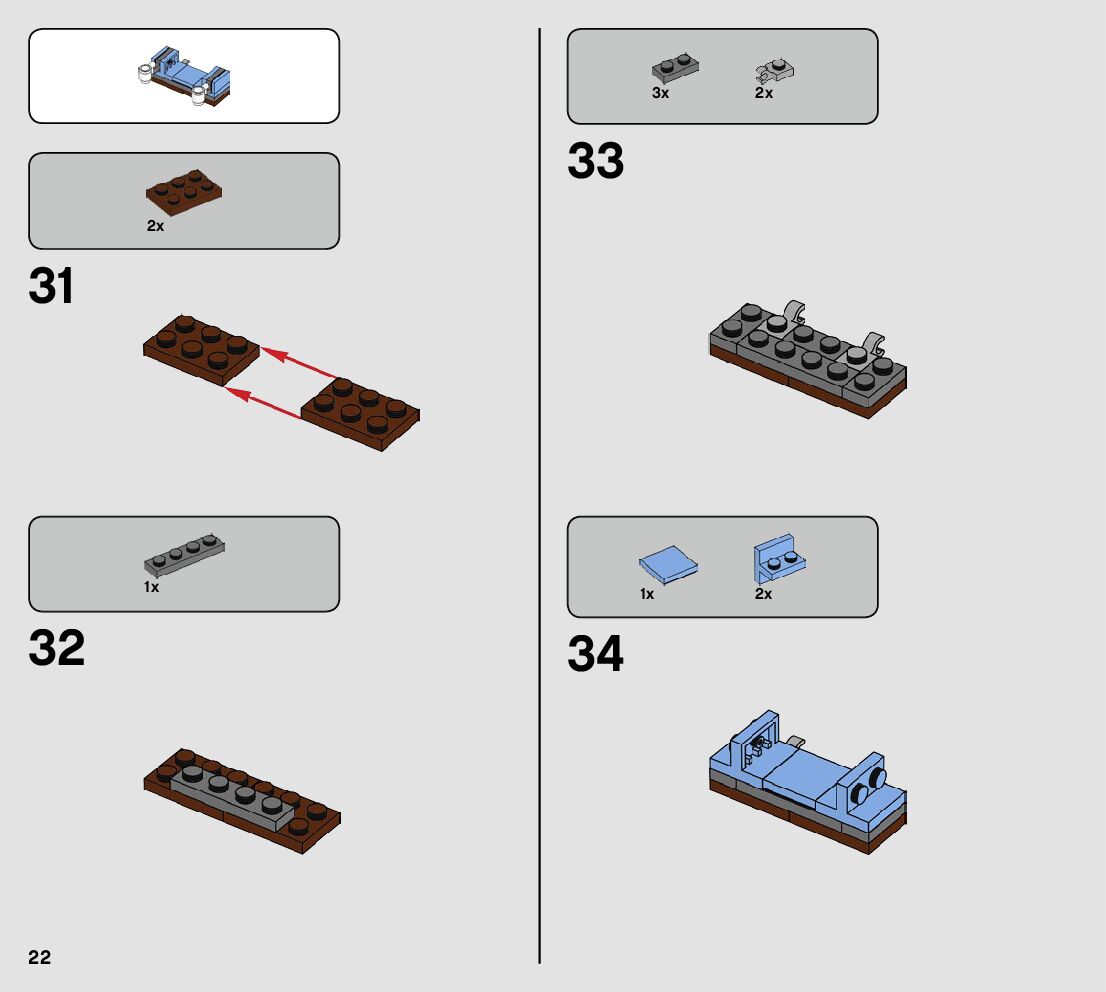 2x

31

1x

32

22

3x 2x

33

1x 2x

34