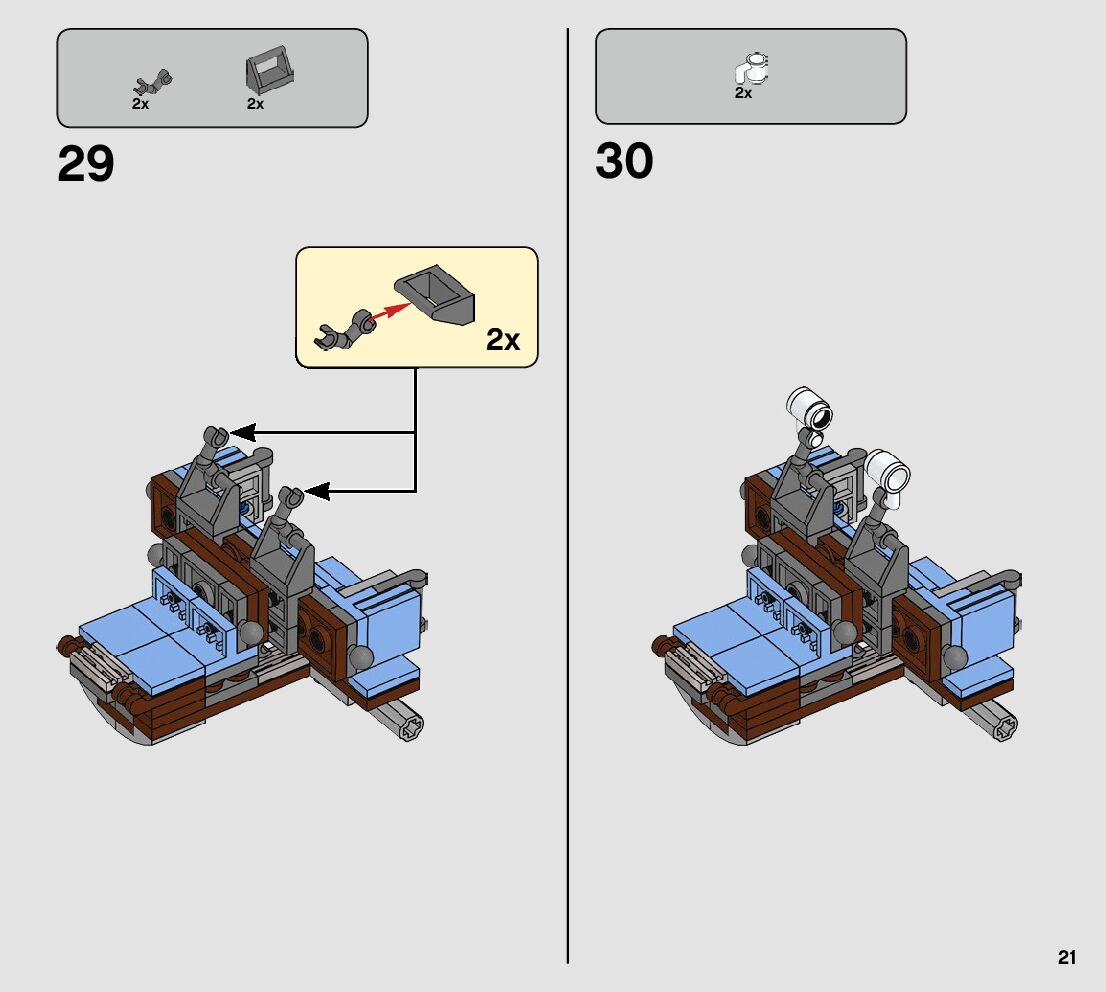 2x 2x

29

2x

2x

30

21