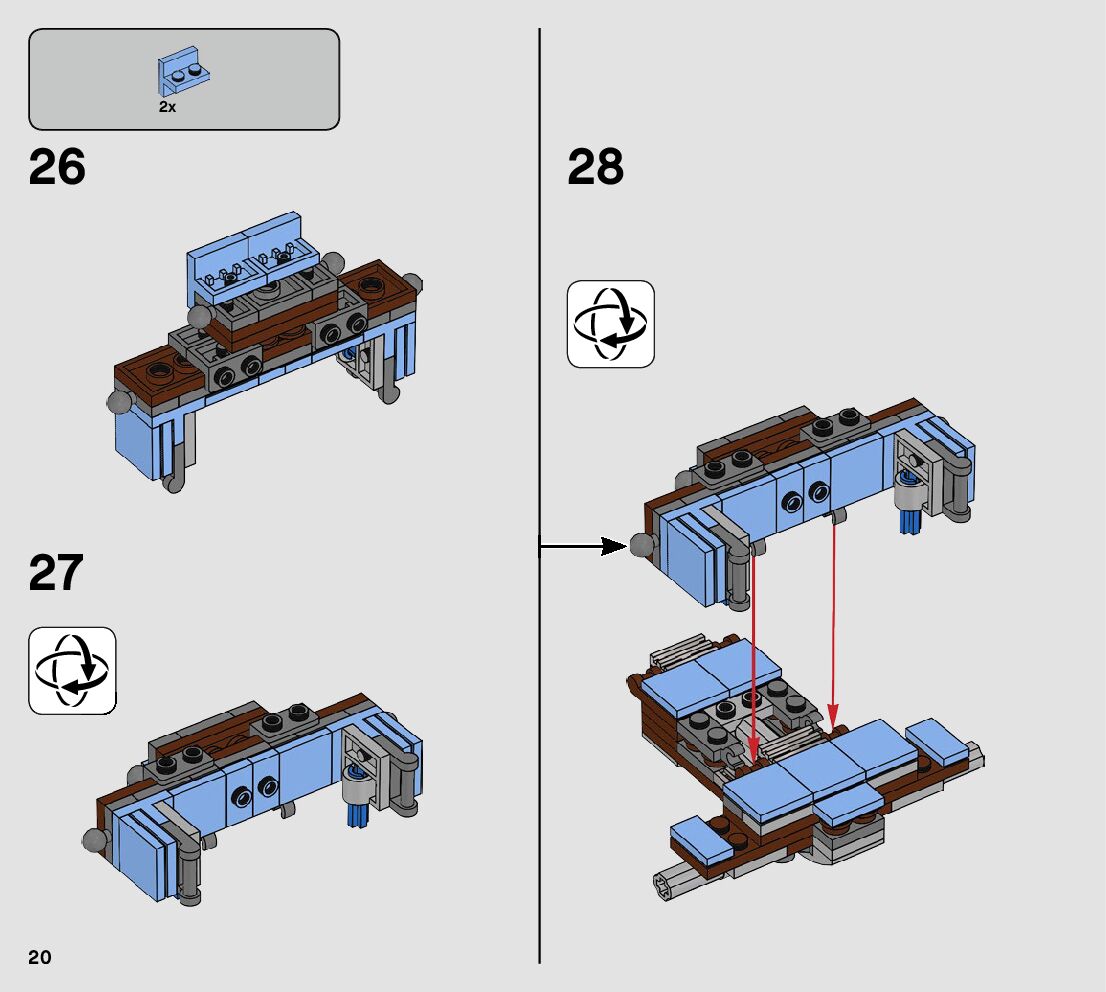 2x

26

27

28

20