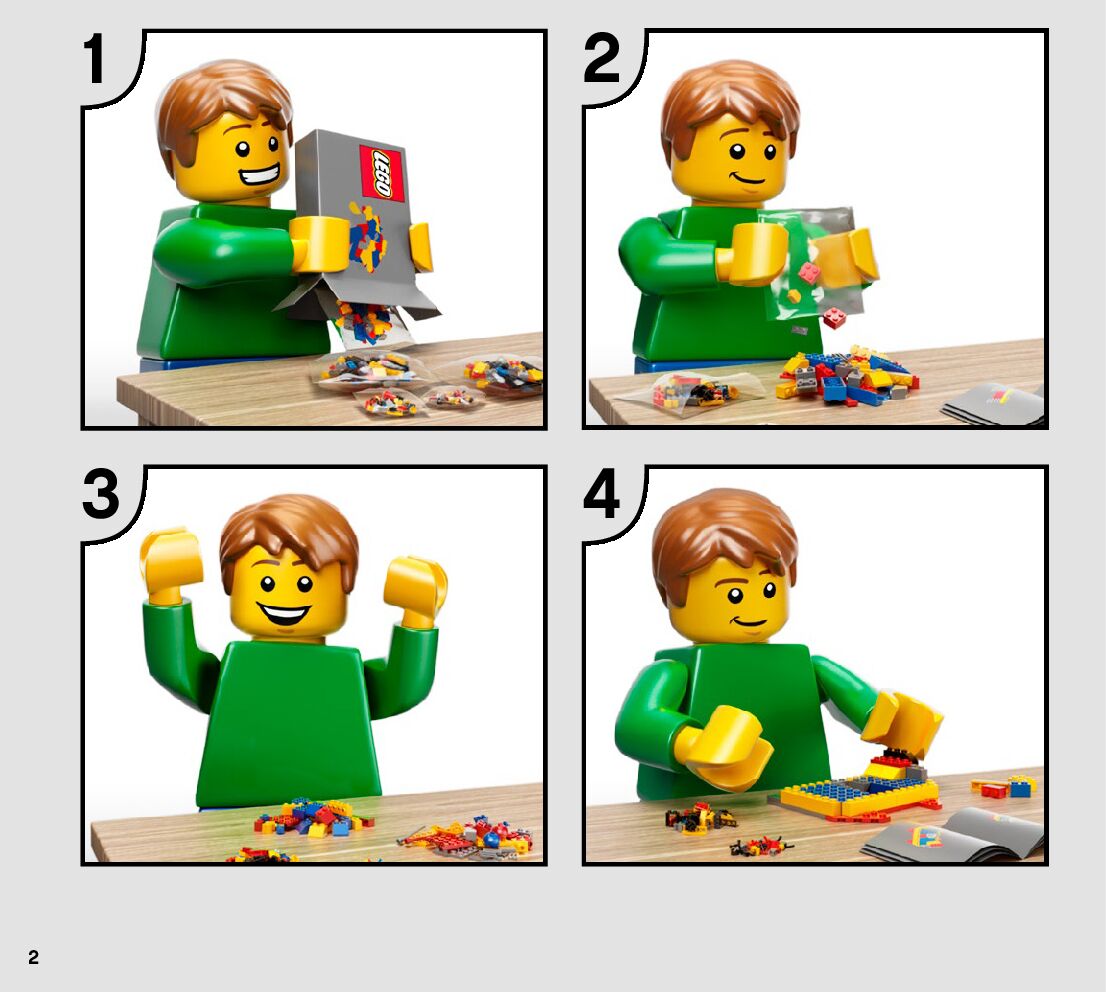 1

LEGO

2

3

4

2