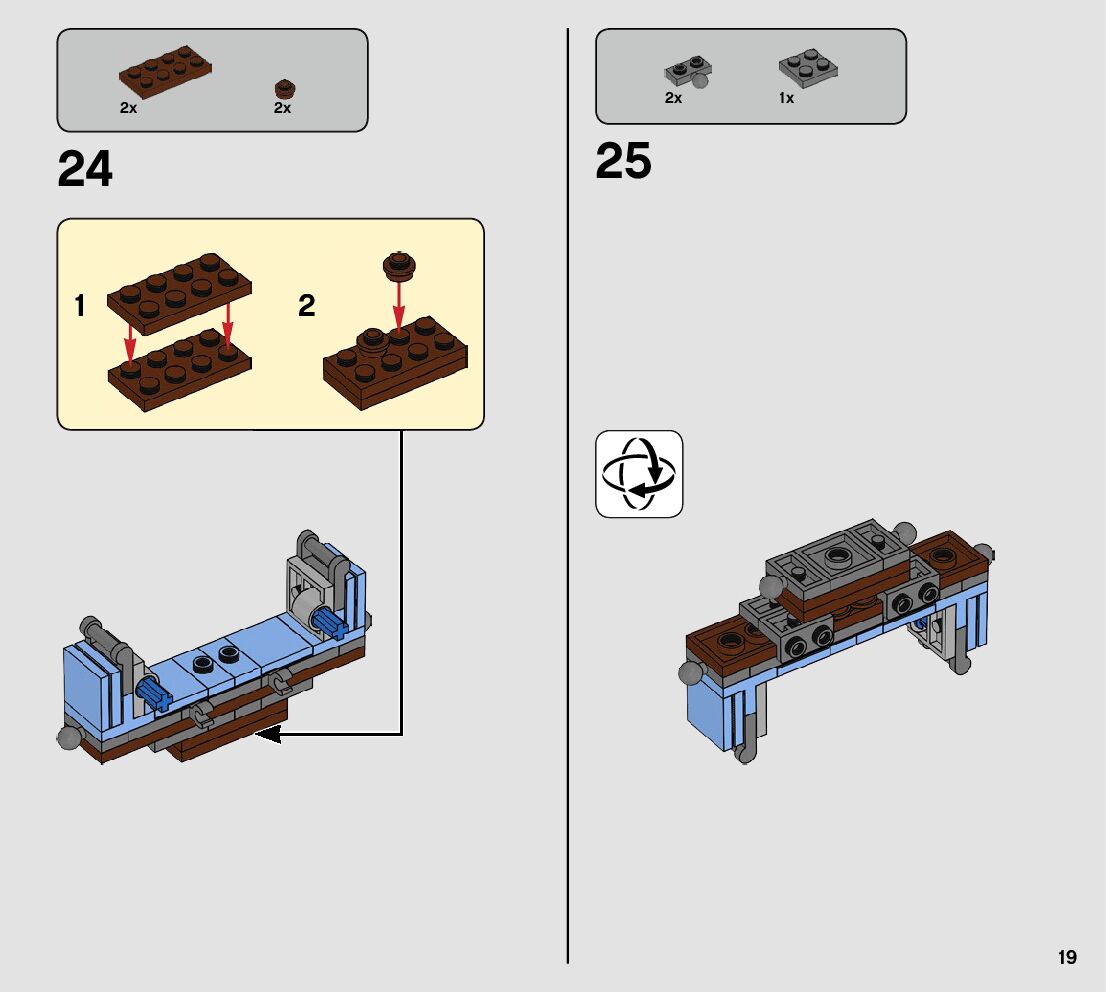 2x
2x

24

1
2

2x
1x

25

19