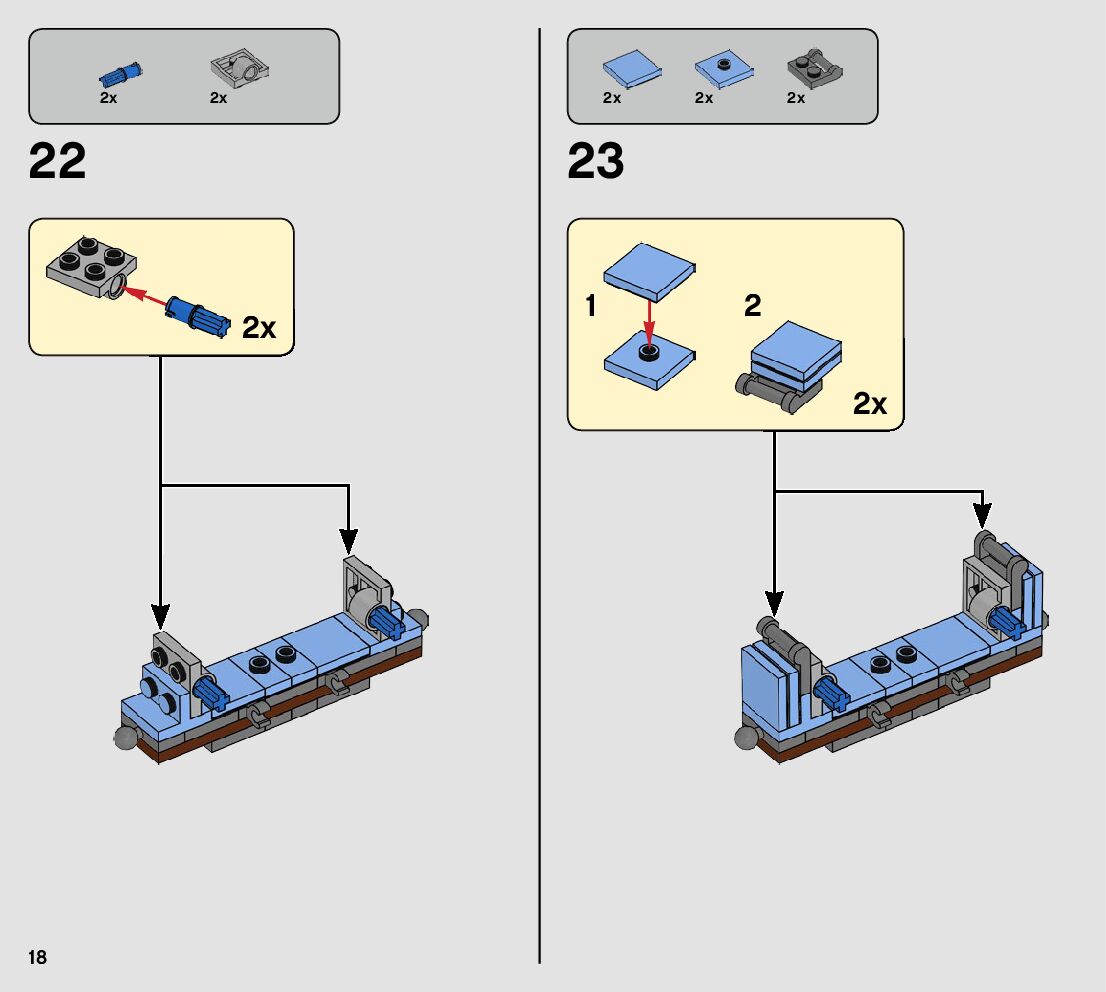 2x 2x

22

2x

2x 2x 2x

23

1

2

2x

18