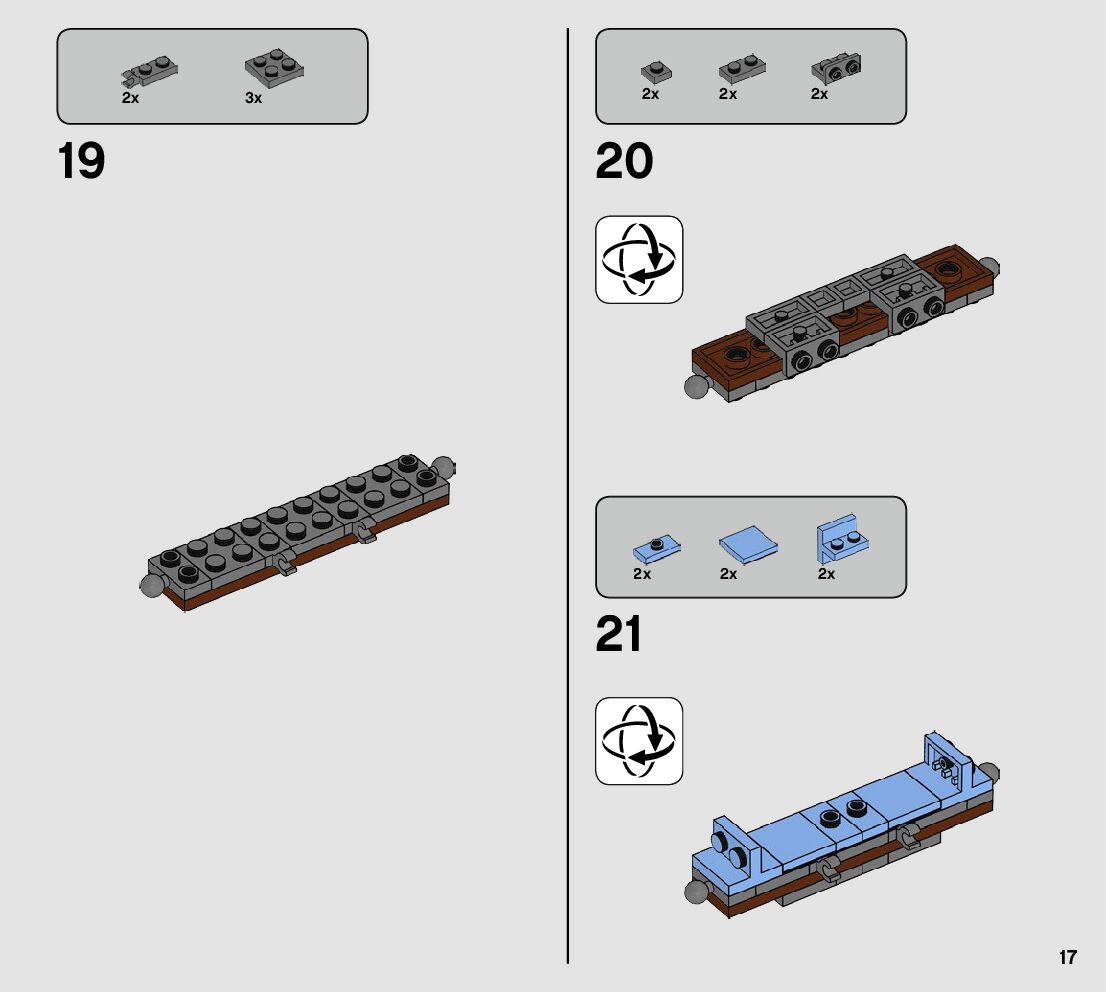 2x 3x

19

2x 2x 2x

20

2x 2x 2x

21

17