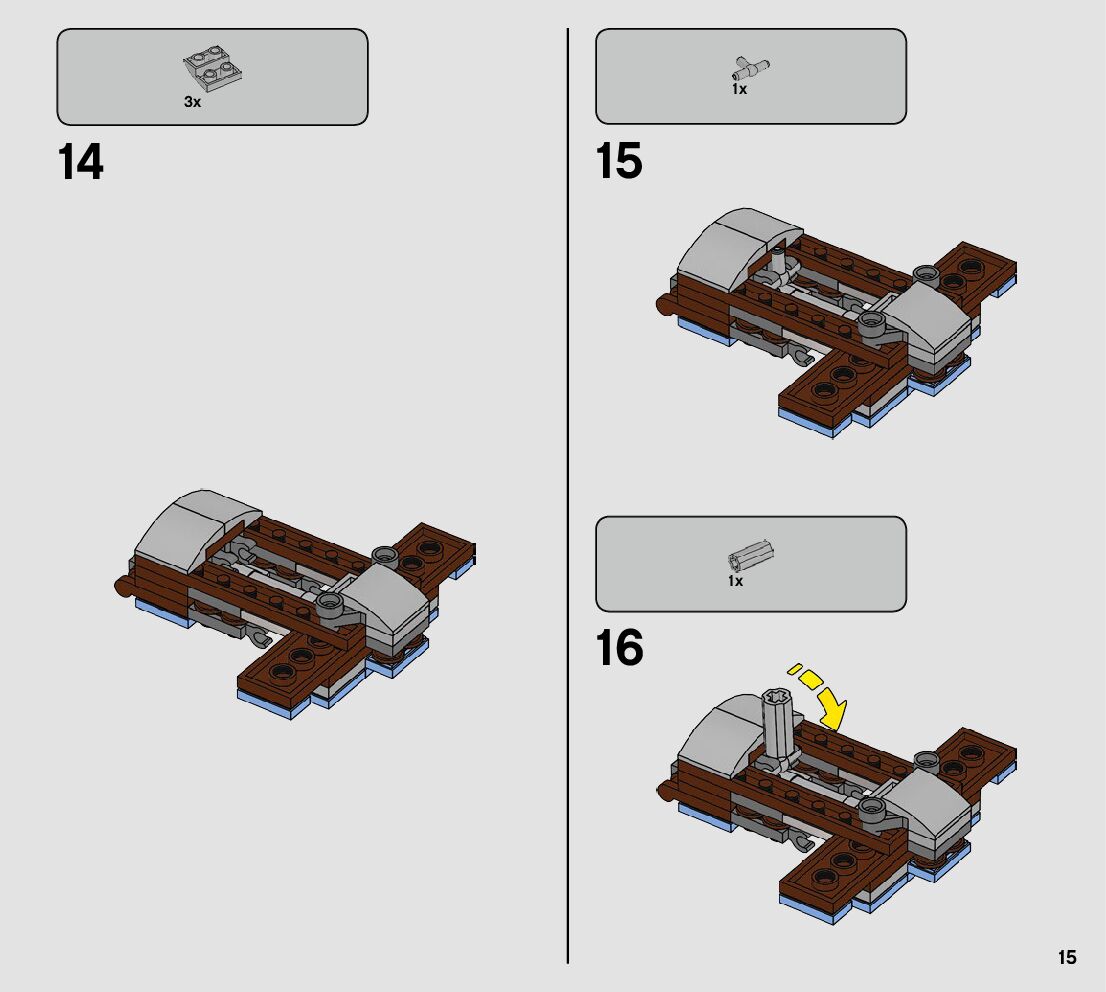 3x

14

1x

15

1x

16

15