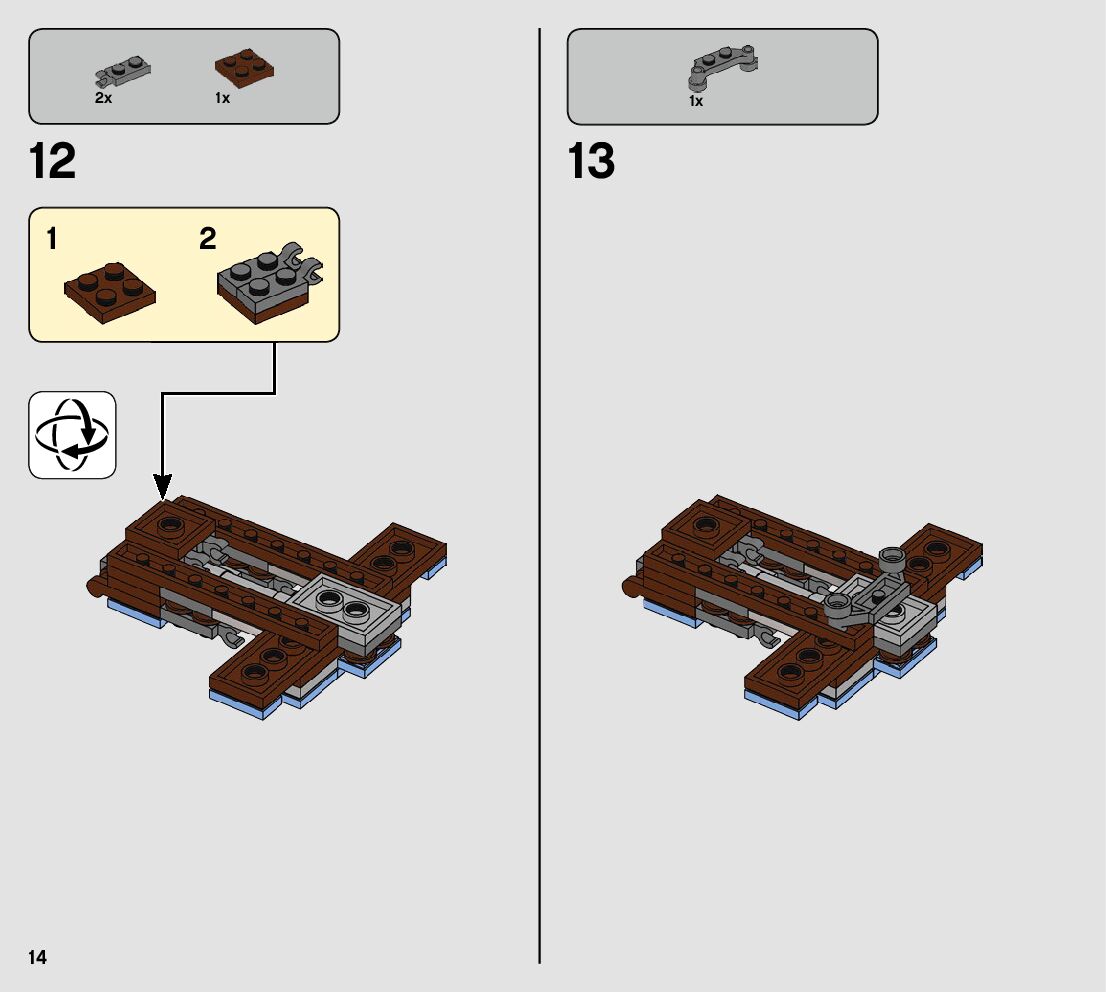 2x 1x

12

1 2

1x

13

14