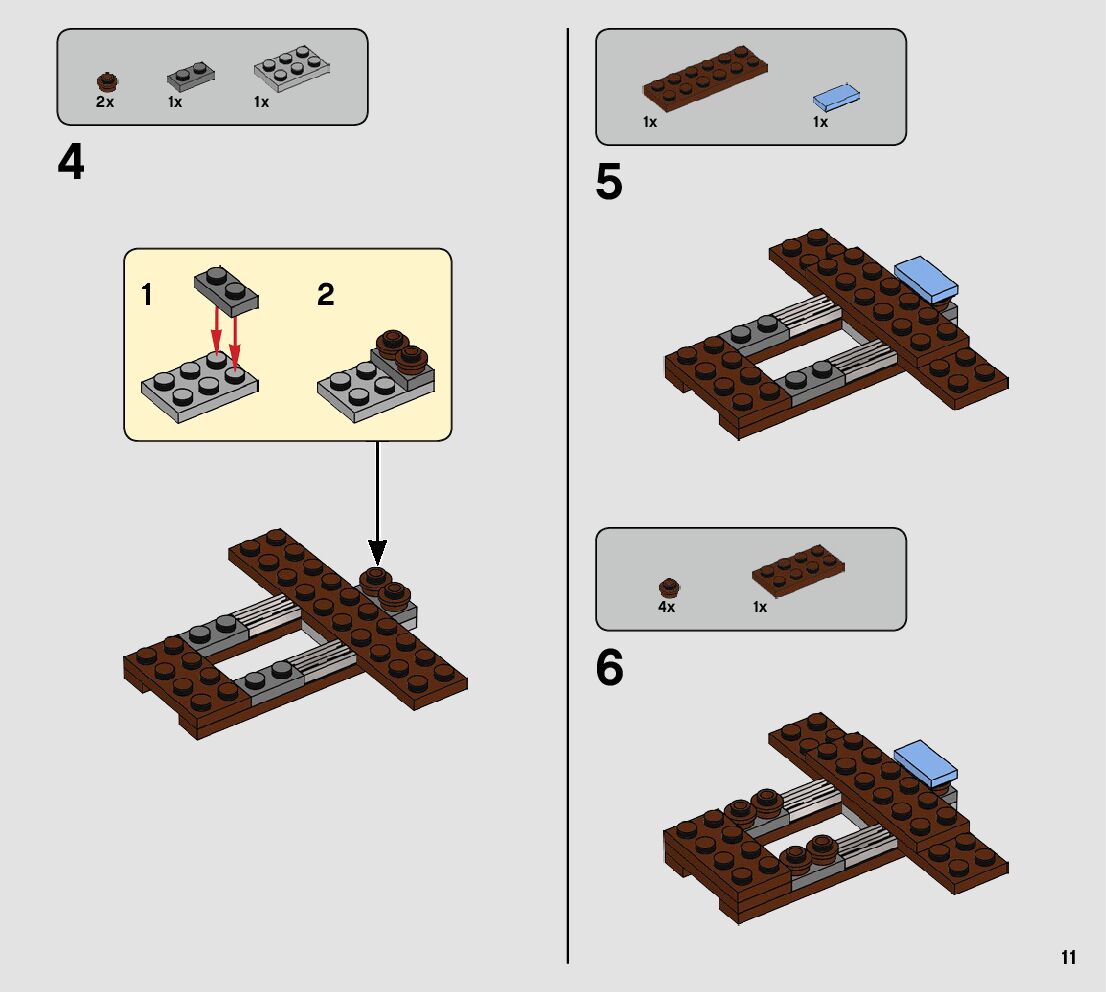 2x 1x 1x

4

1

2

1x 1x

5

4x 1x

6

11