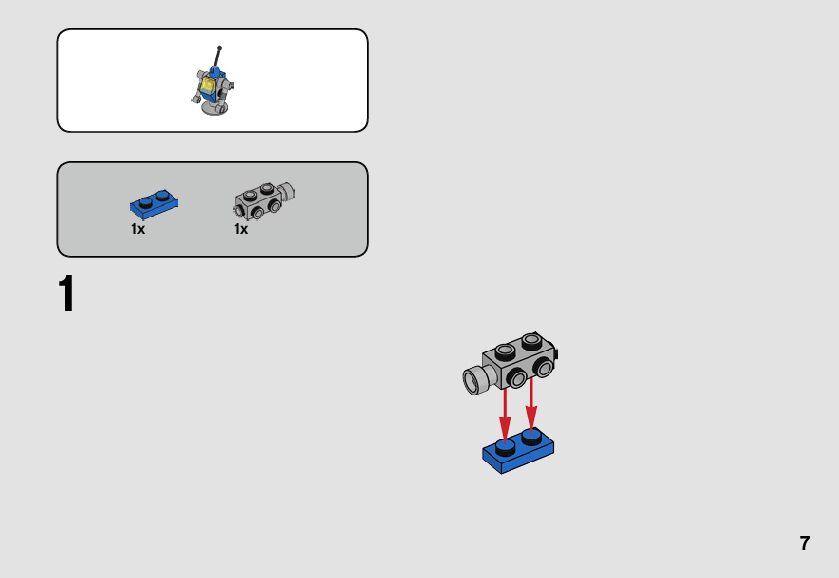 1x

1x

1

7