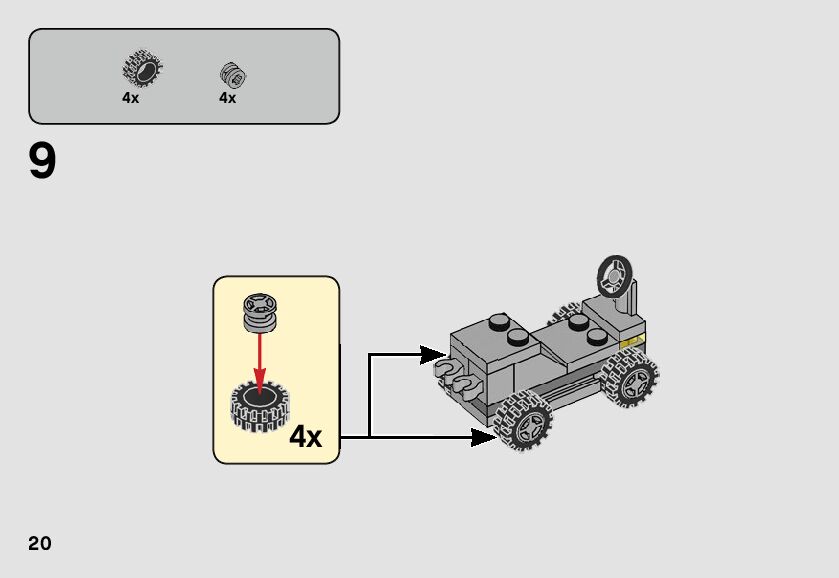 4x
4x

9

4x

20