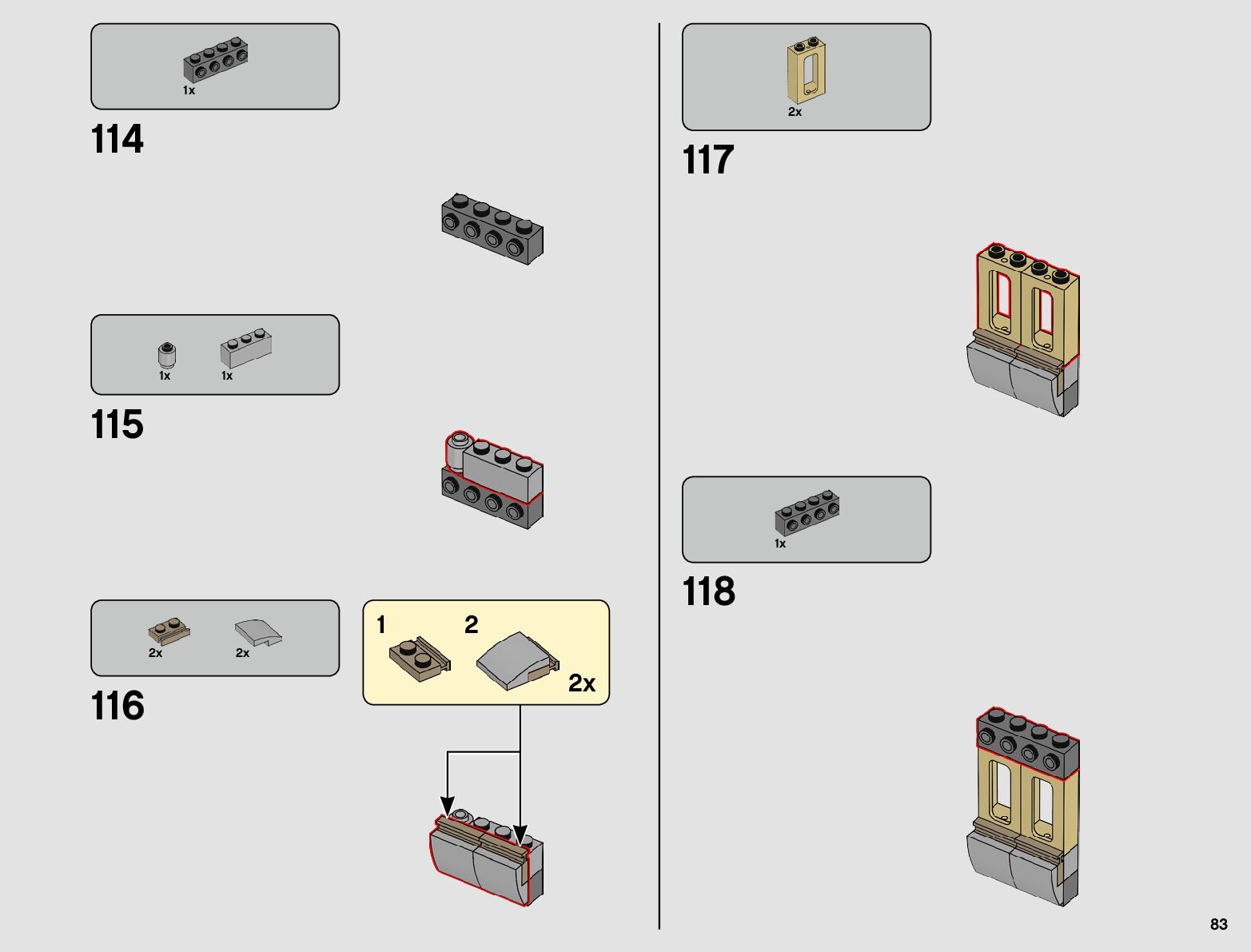 1x

114

1x 1x

115

2x 2x

116

1 2

2x

2x

117

1x

118

83