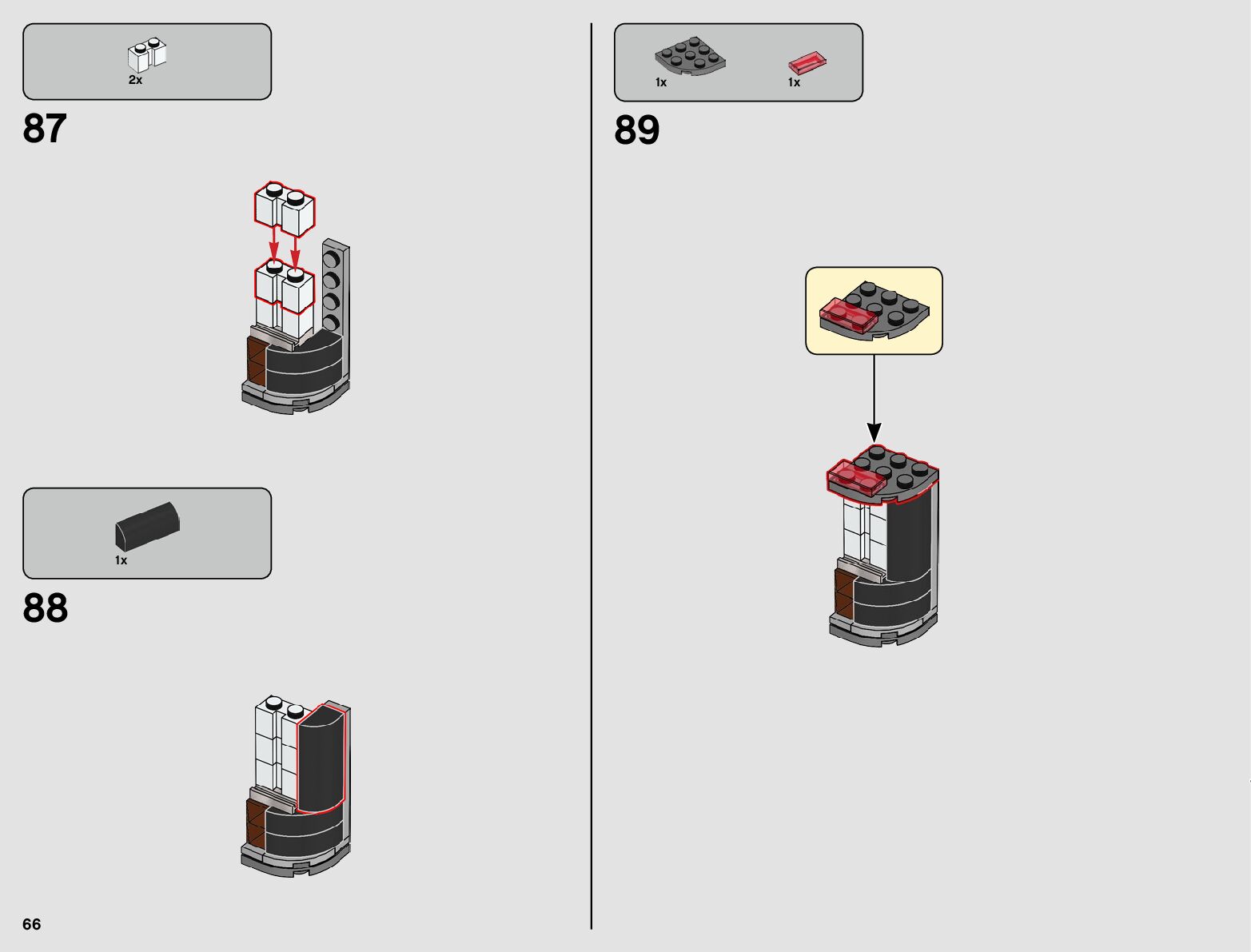 2x

87

1x

88

66

1x
1x

89