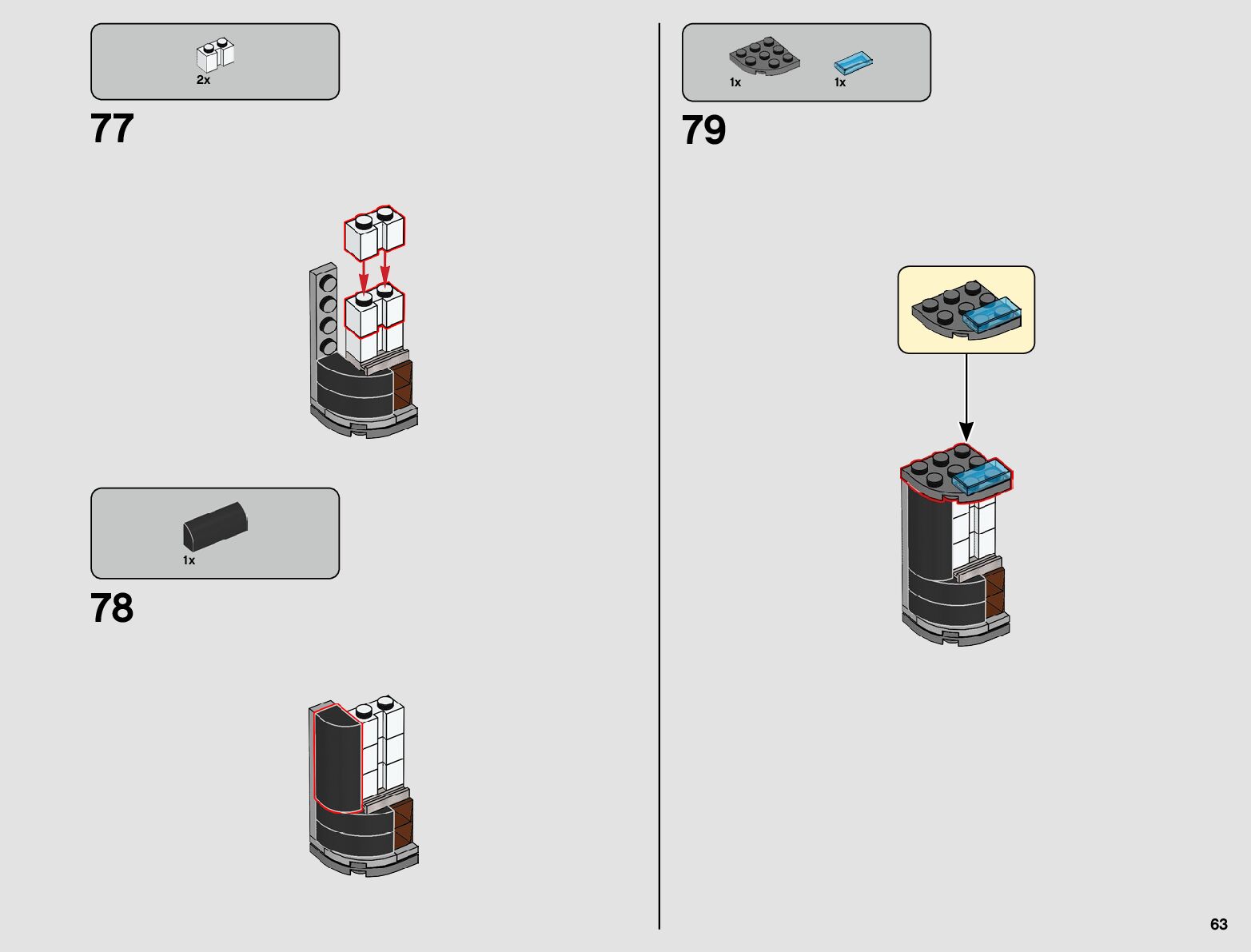 2x

77

1x

78

1x 1x

79

63