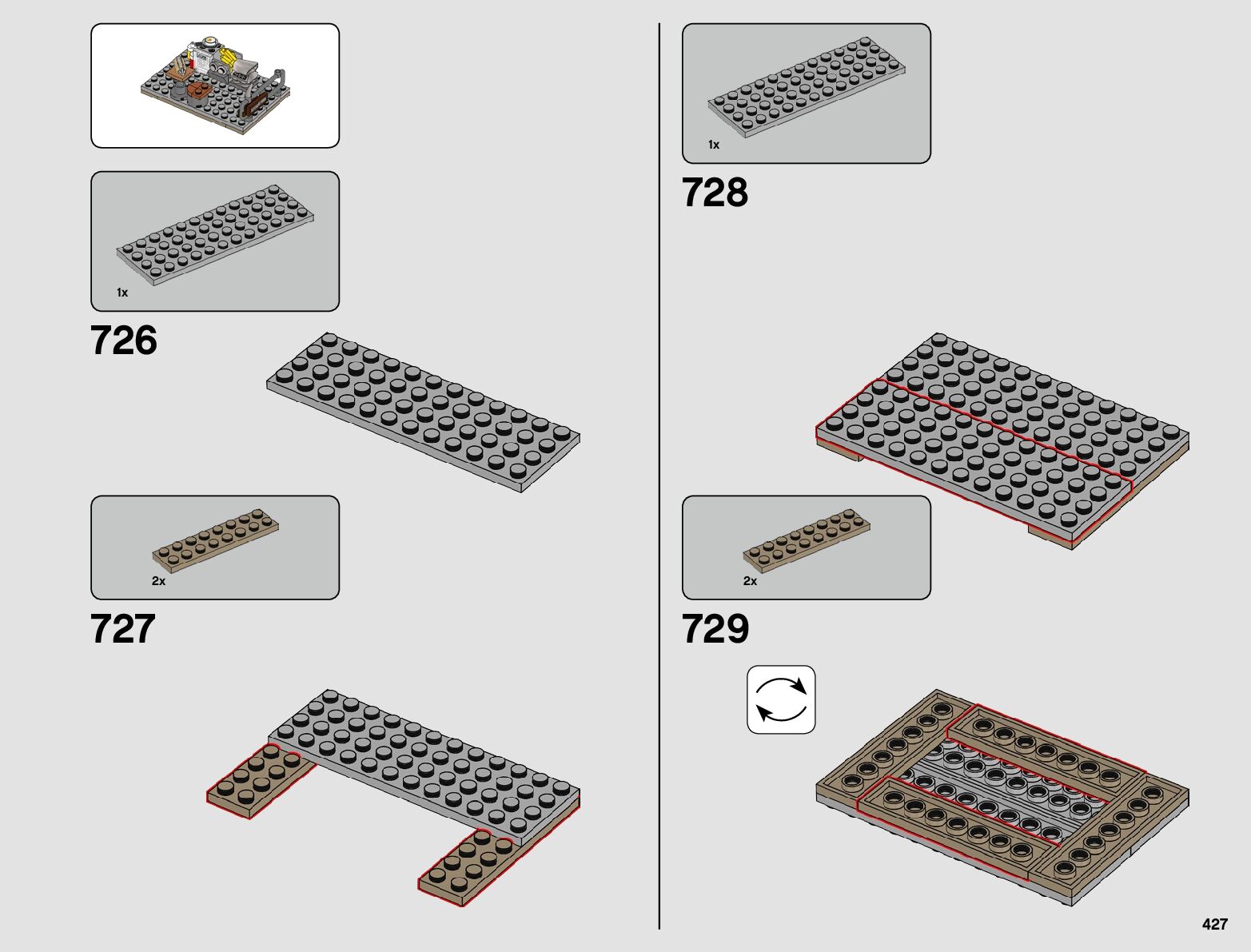 1x

726

2x

727

1x

728

2x

729

427