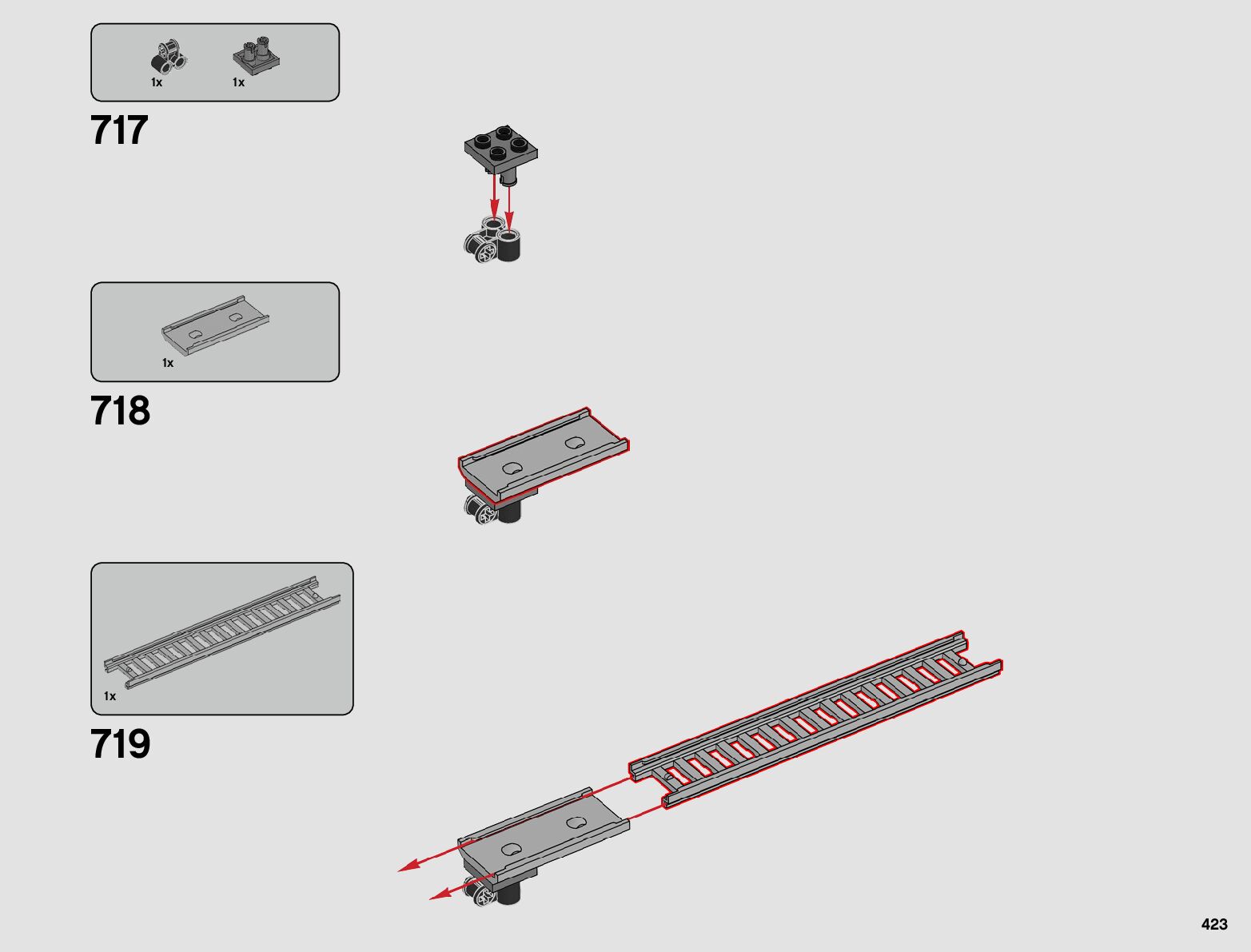 1x 1x

717

1x

718

1x

719

423