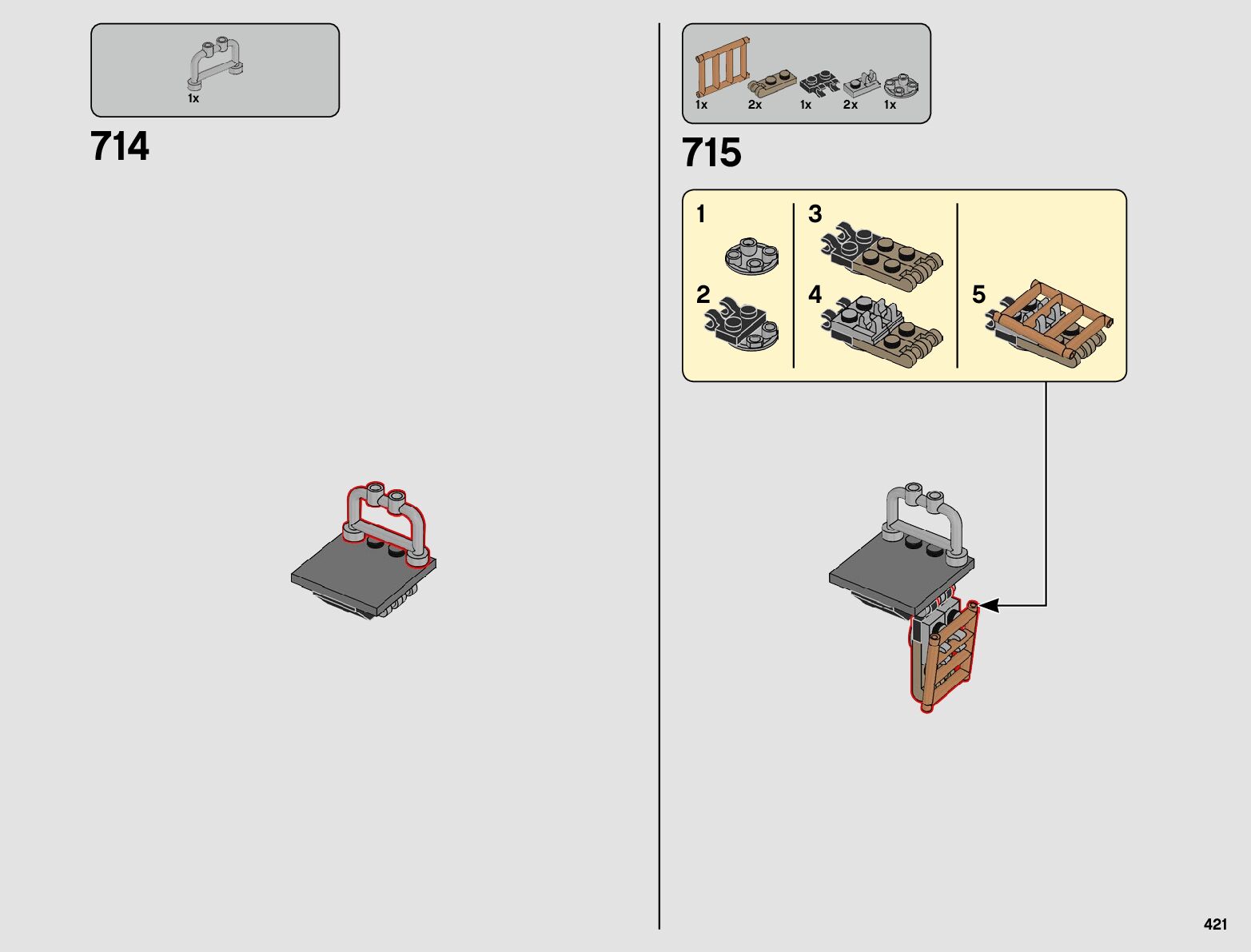 1x

714

1x 2x 1x 2x 1x

715

1

2

3

4

5

421