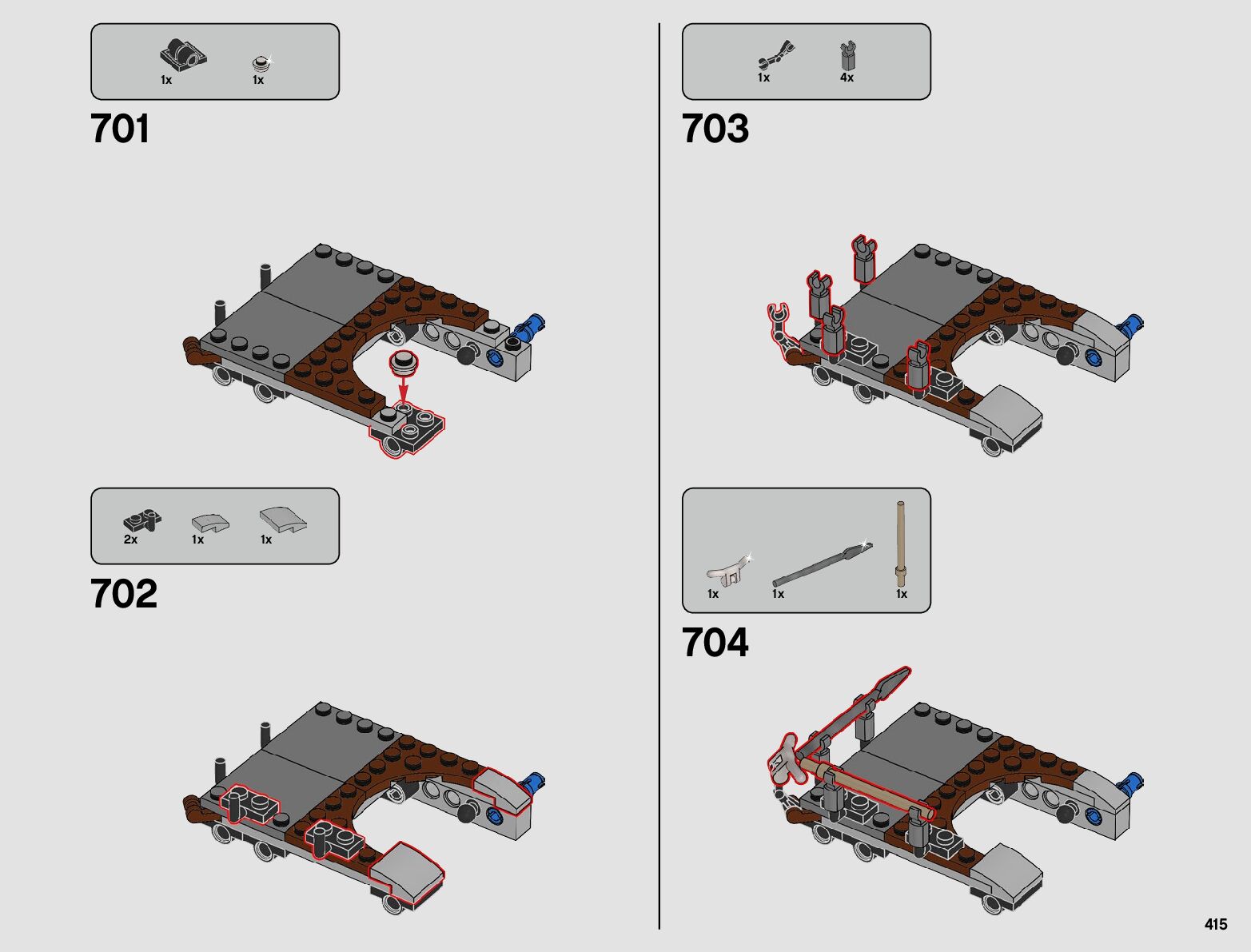 1x 1x

701

2x 1x 1x

702

1x 4x

703

1x 1x 1x

704

415