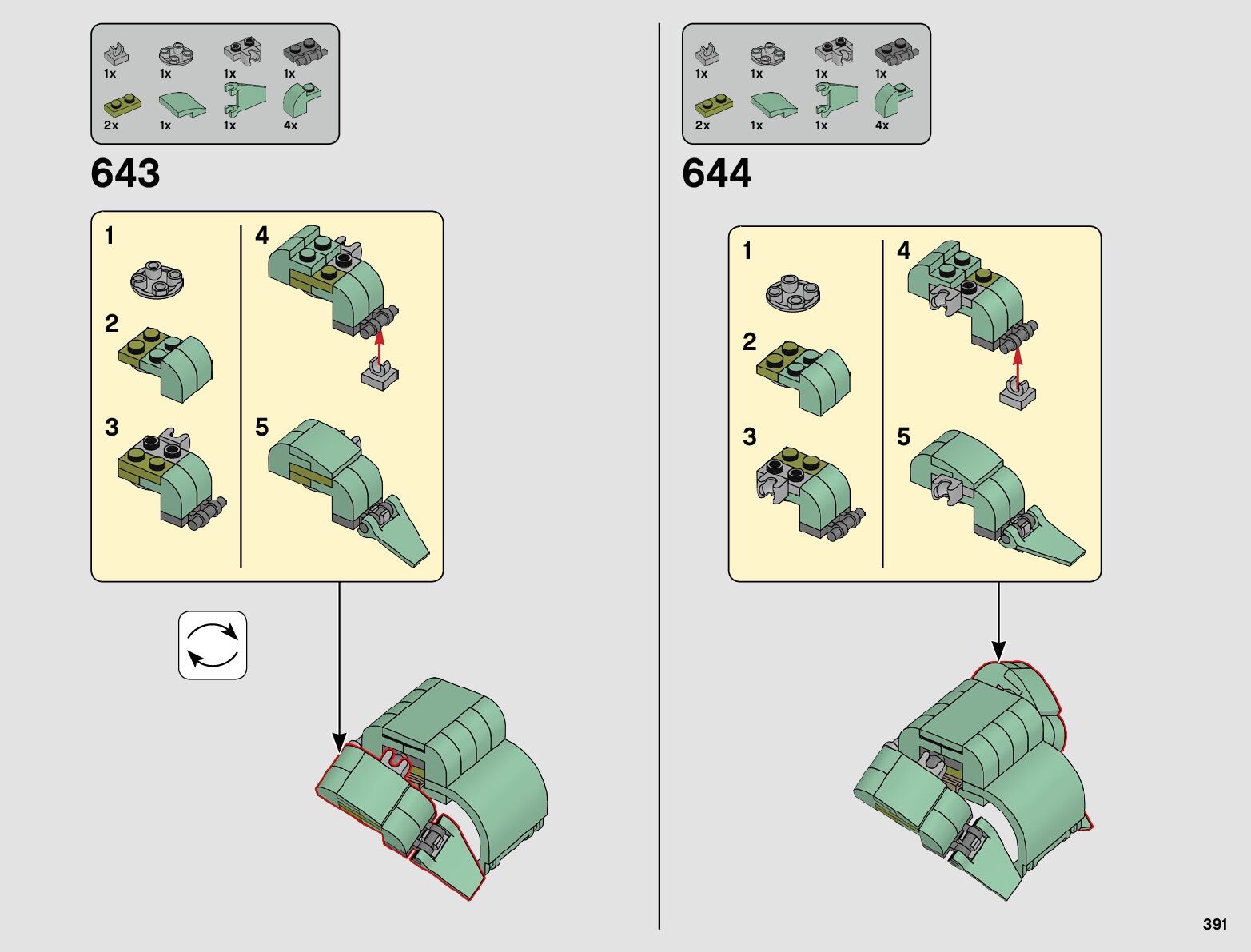 1x 1x 1x 1x
2x 1x 1x 4x

643

1
2
3
4
5

1x 1x 1x 1x
2x 1x 1x 4x

644

1
2
3
4
5

391