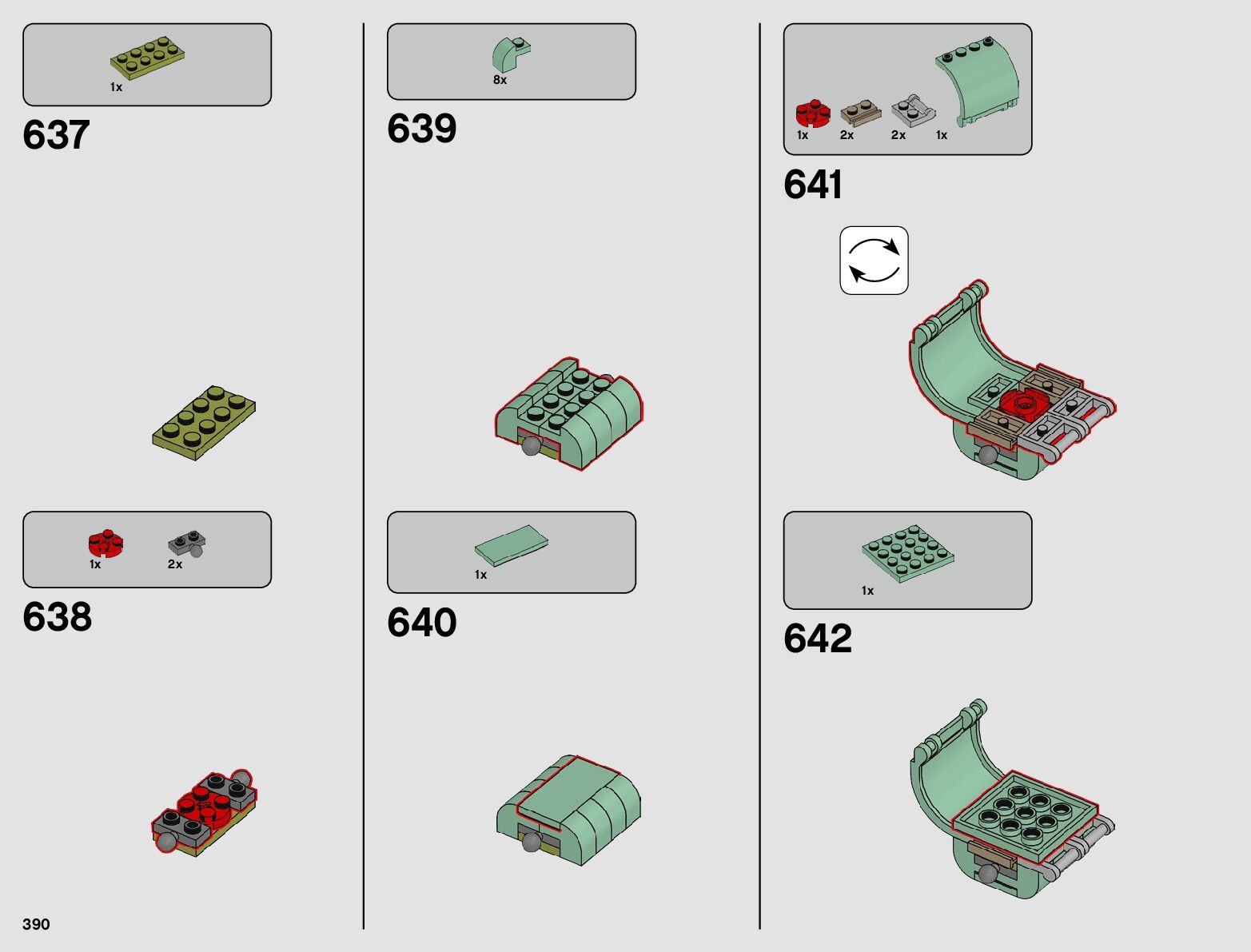 1x

637

1x 2x

638

8x

639

1x

640

1x 2x 2x 1x

641

1x

642

390