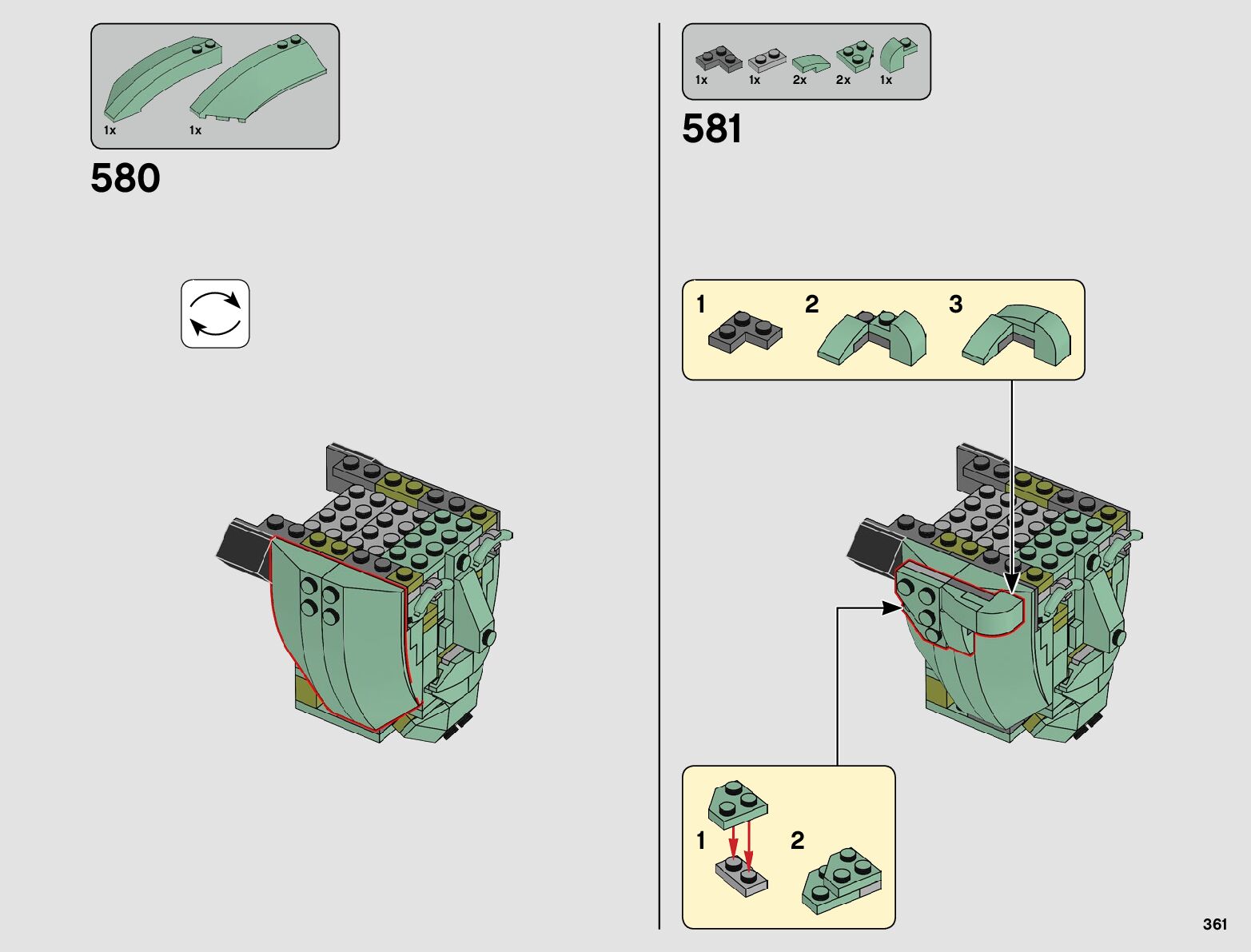 1x 1x

580

1x 1x 2x 2x 1x

581

1 2 3

1 2

361