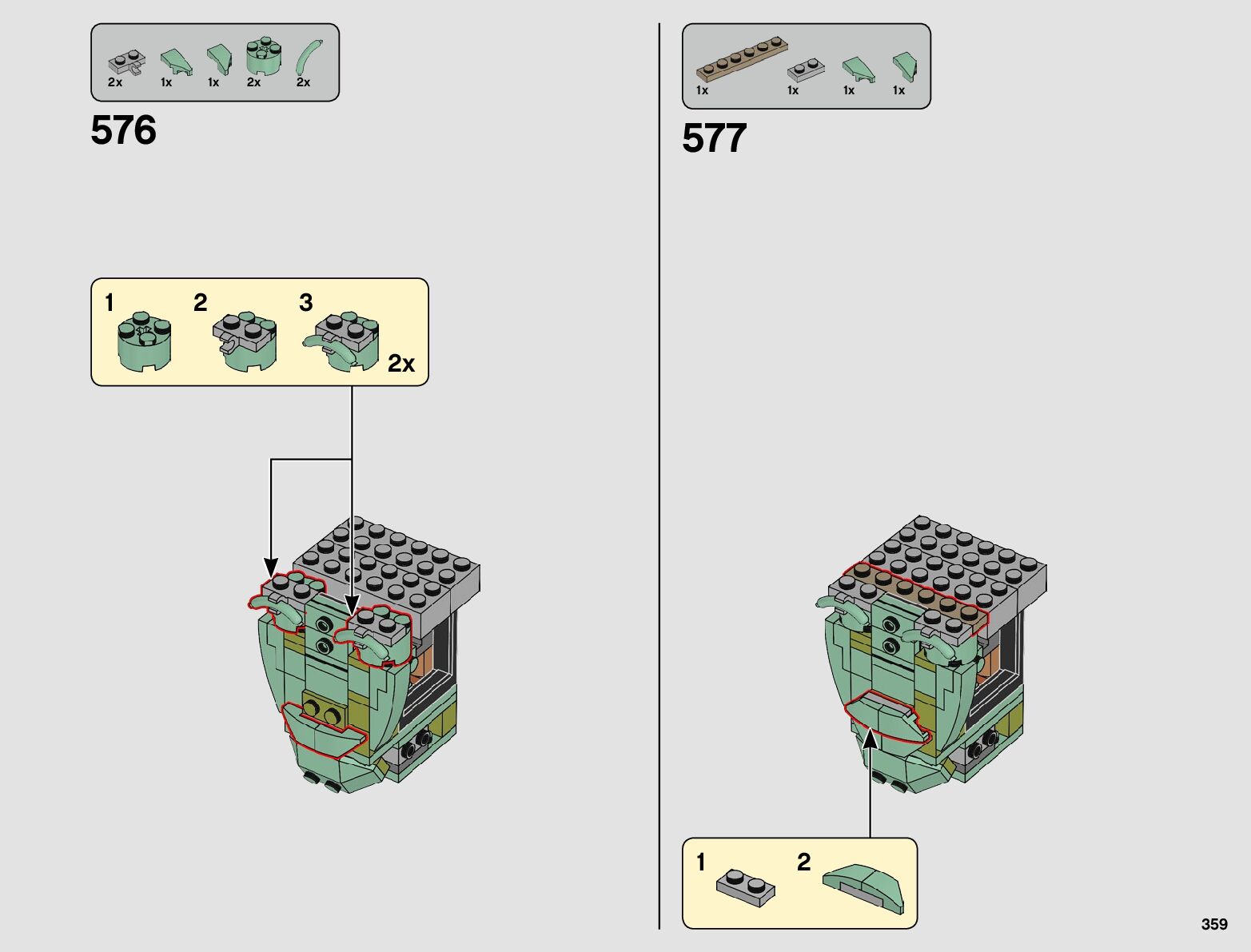 2x 1x 1x 2x 2x

576

1 2 3

2x

1x 1x 1x 1x

577

1 2

359