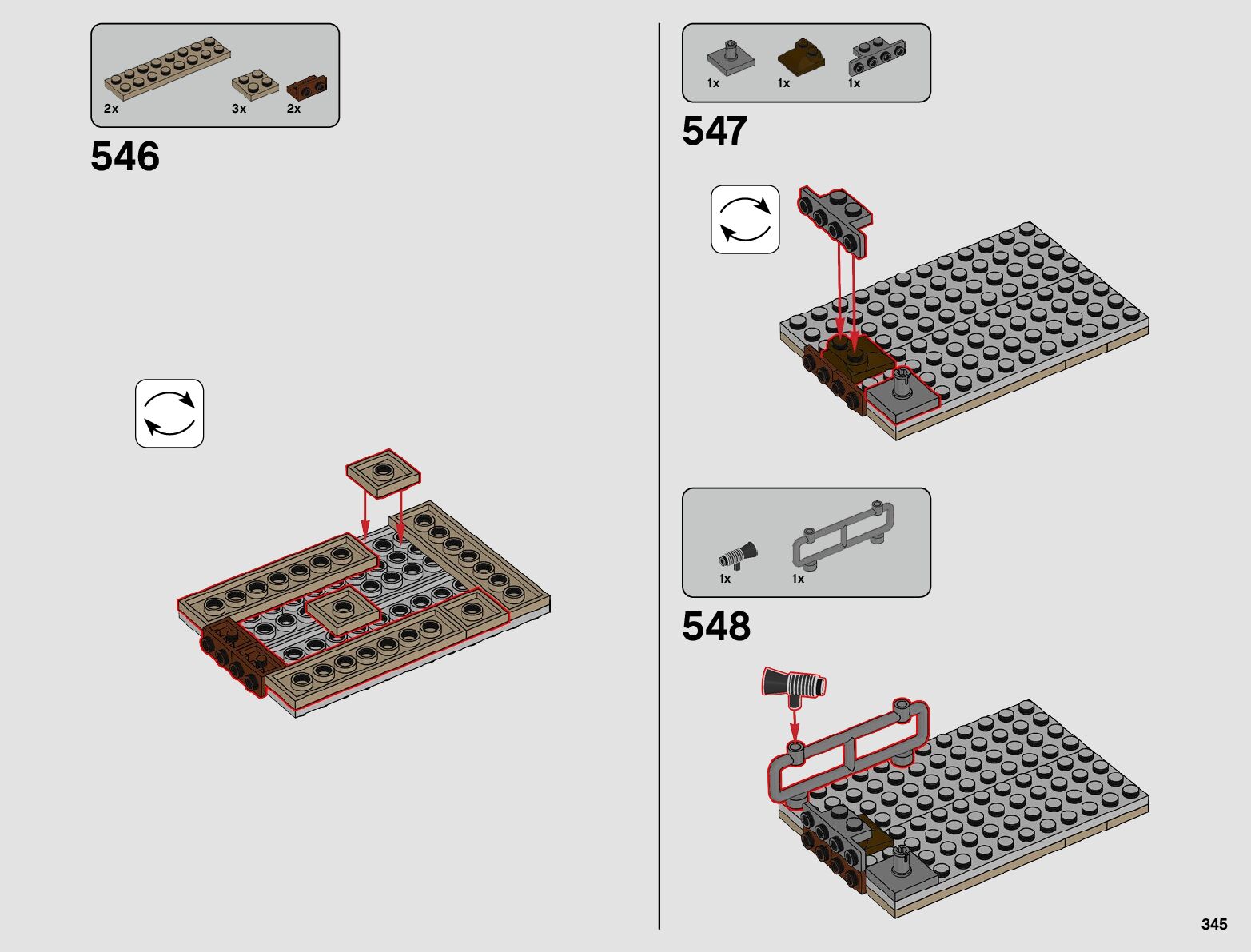 2x 3x 2x

546

1x 1x 1x

547

1x 1x

548

345