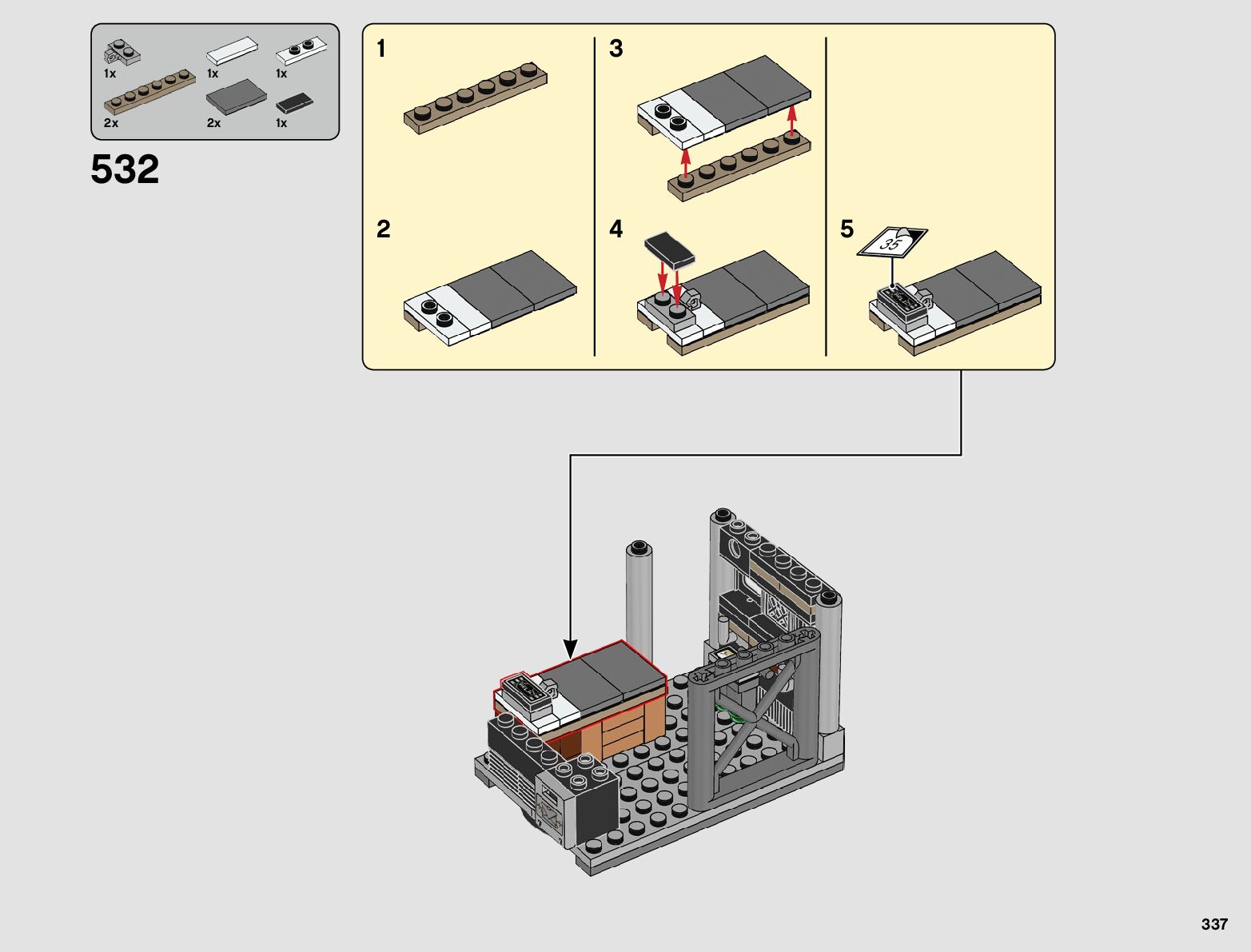 1x
1x
1x
2x
2x
1x

532

1

2

3

4

5

35

337