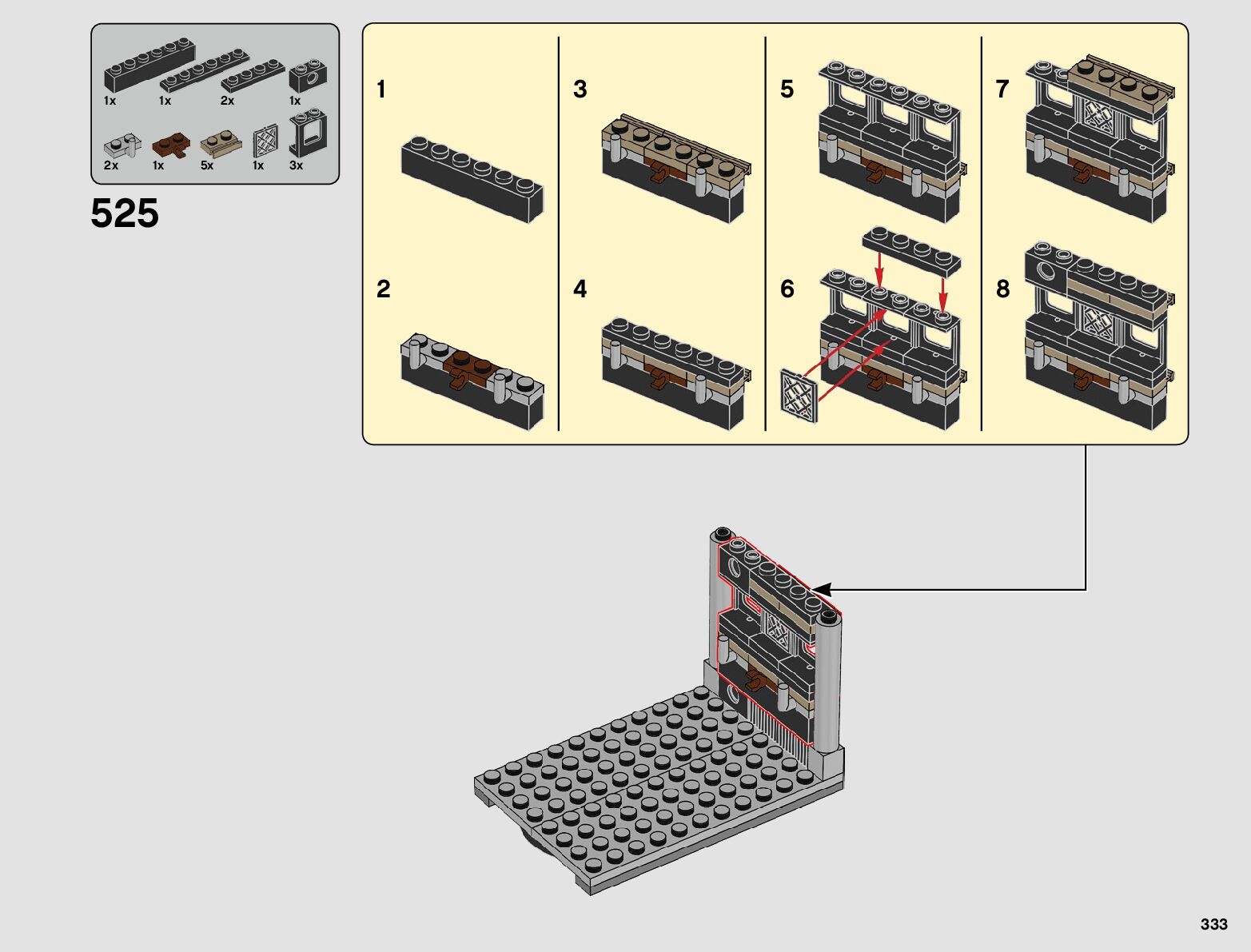 1x 1x 2x 1x

2x 1x 5x 1x 3x

525

1

2

3

4

5

6

7

8

333