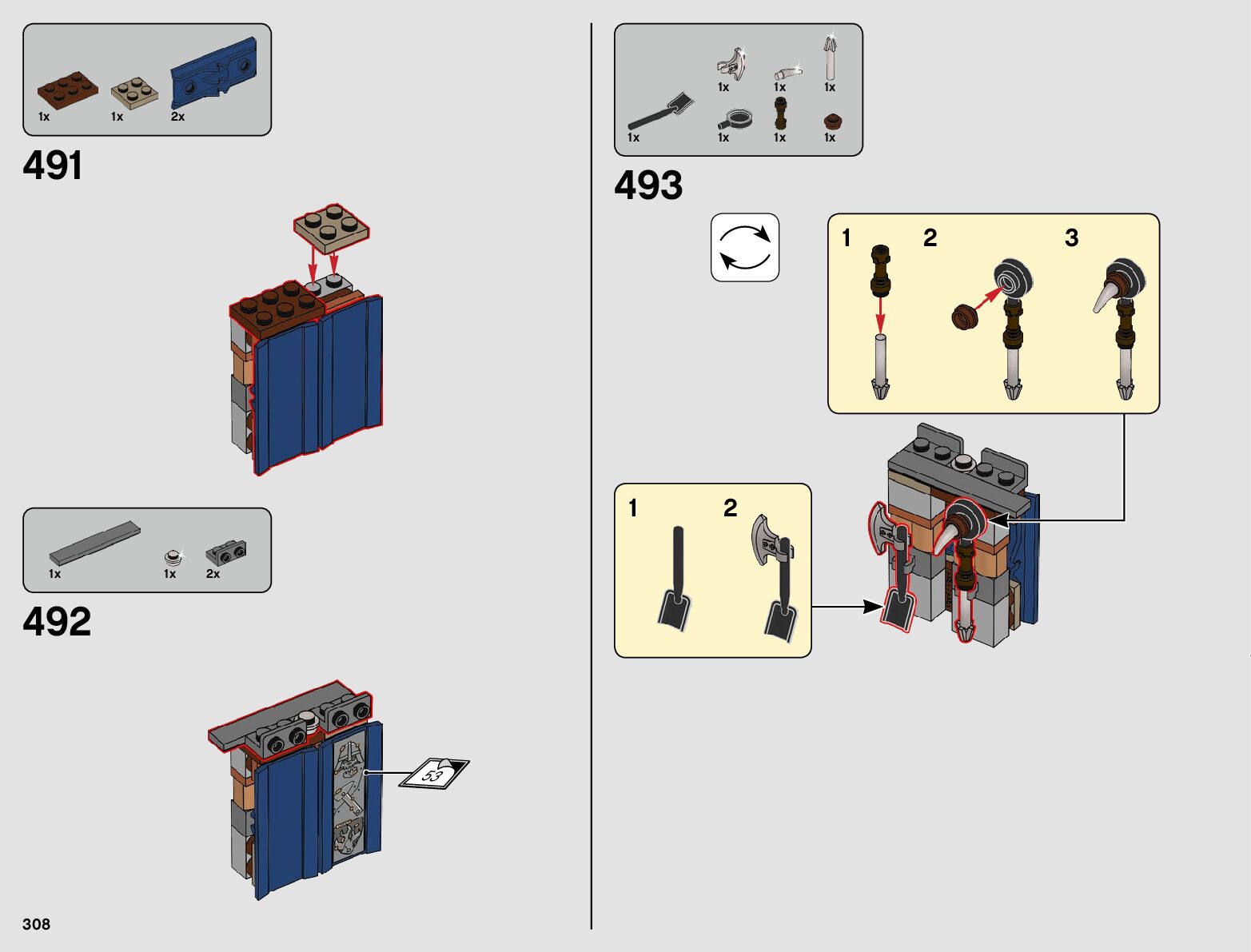 1x 1x 2x

491

1x 1x 2x

492

53

308

1x 1x 1x

1x 1x 1x 1x

493

1 2 3

1 2