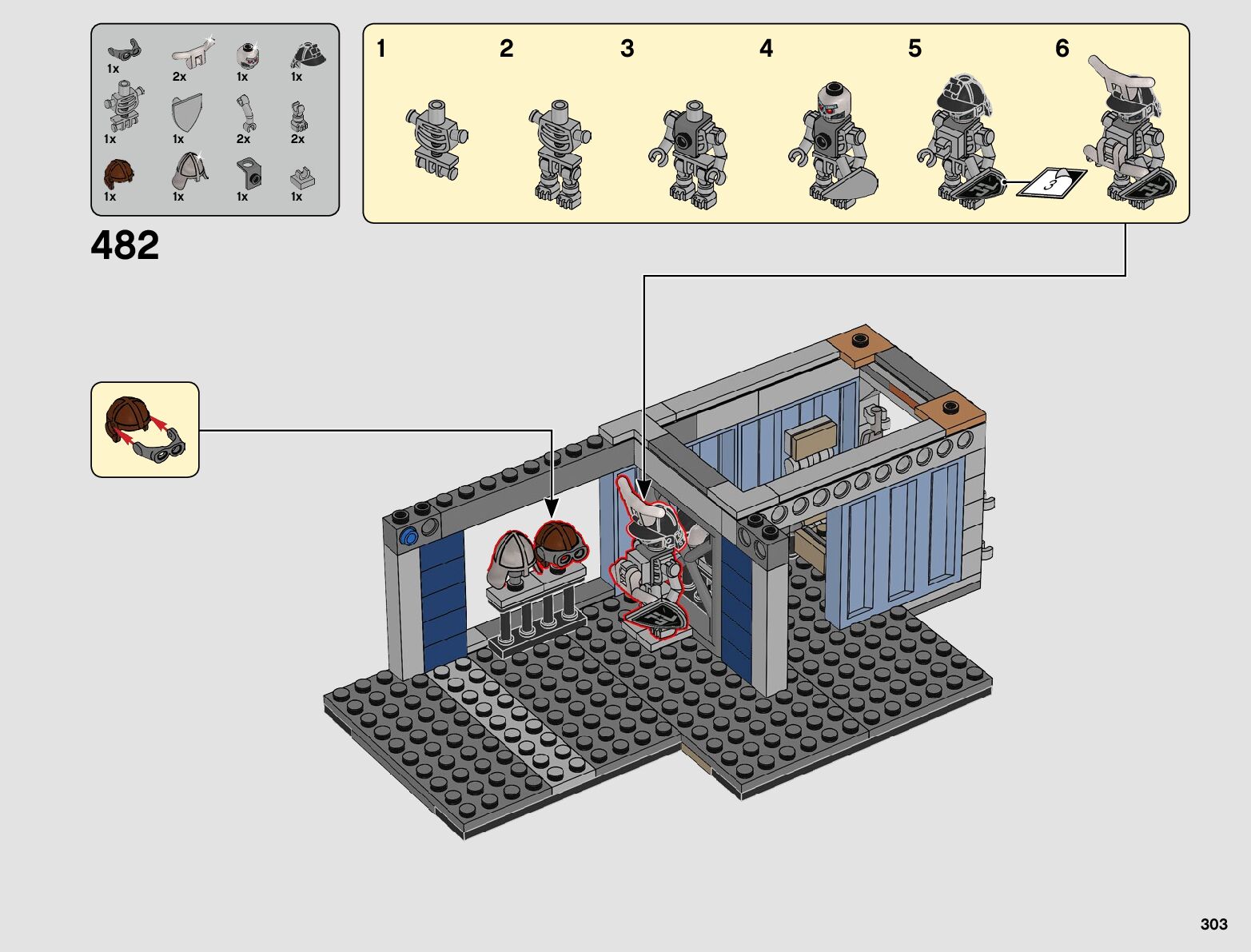 1x
2x
1x
1x
1x
1x
2x
2x
1x
1x
1x
1x

482

1
2
3
4
5
6

3

303