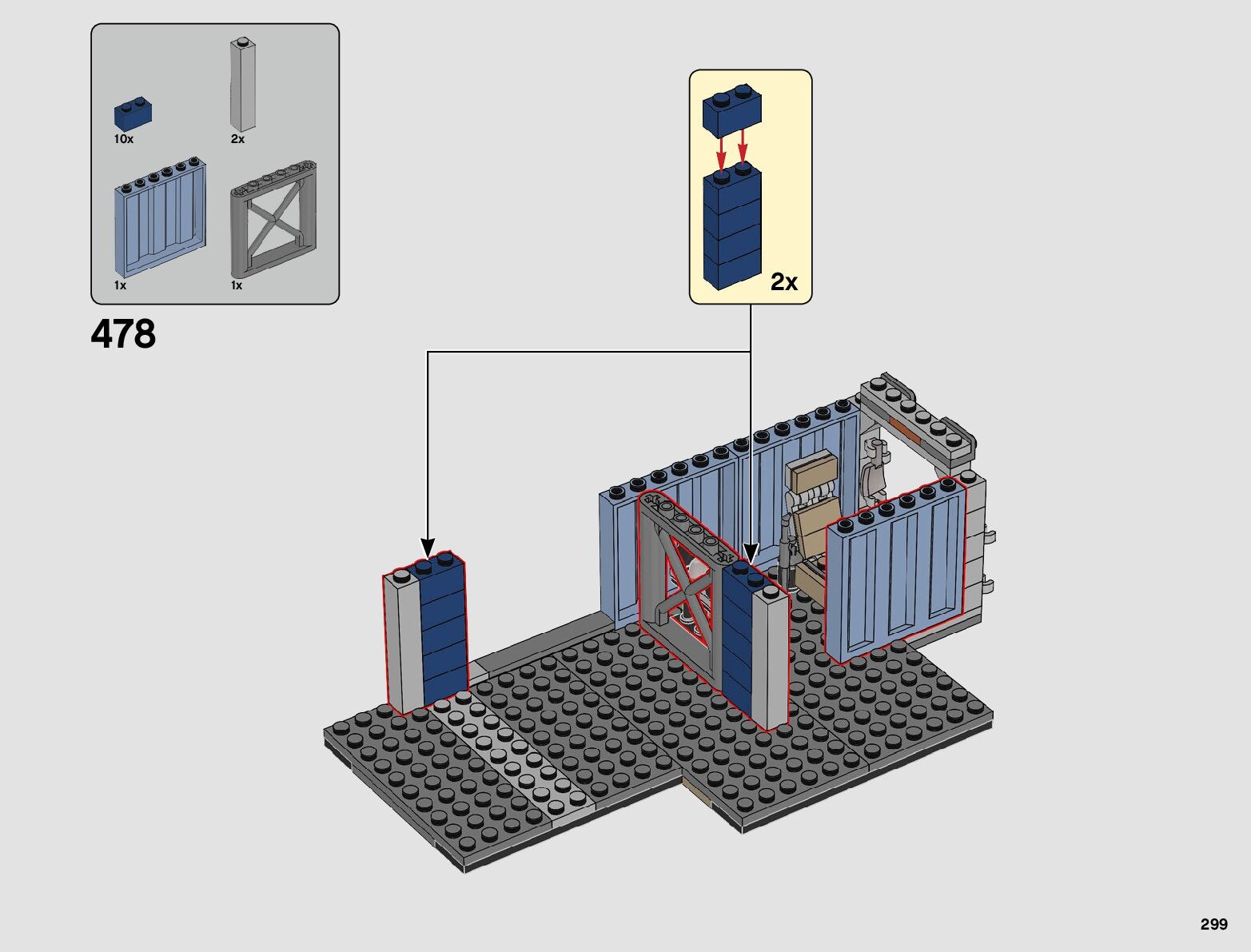 10x
2x
1x
1x
478
2x
299