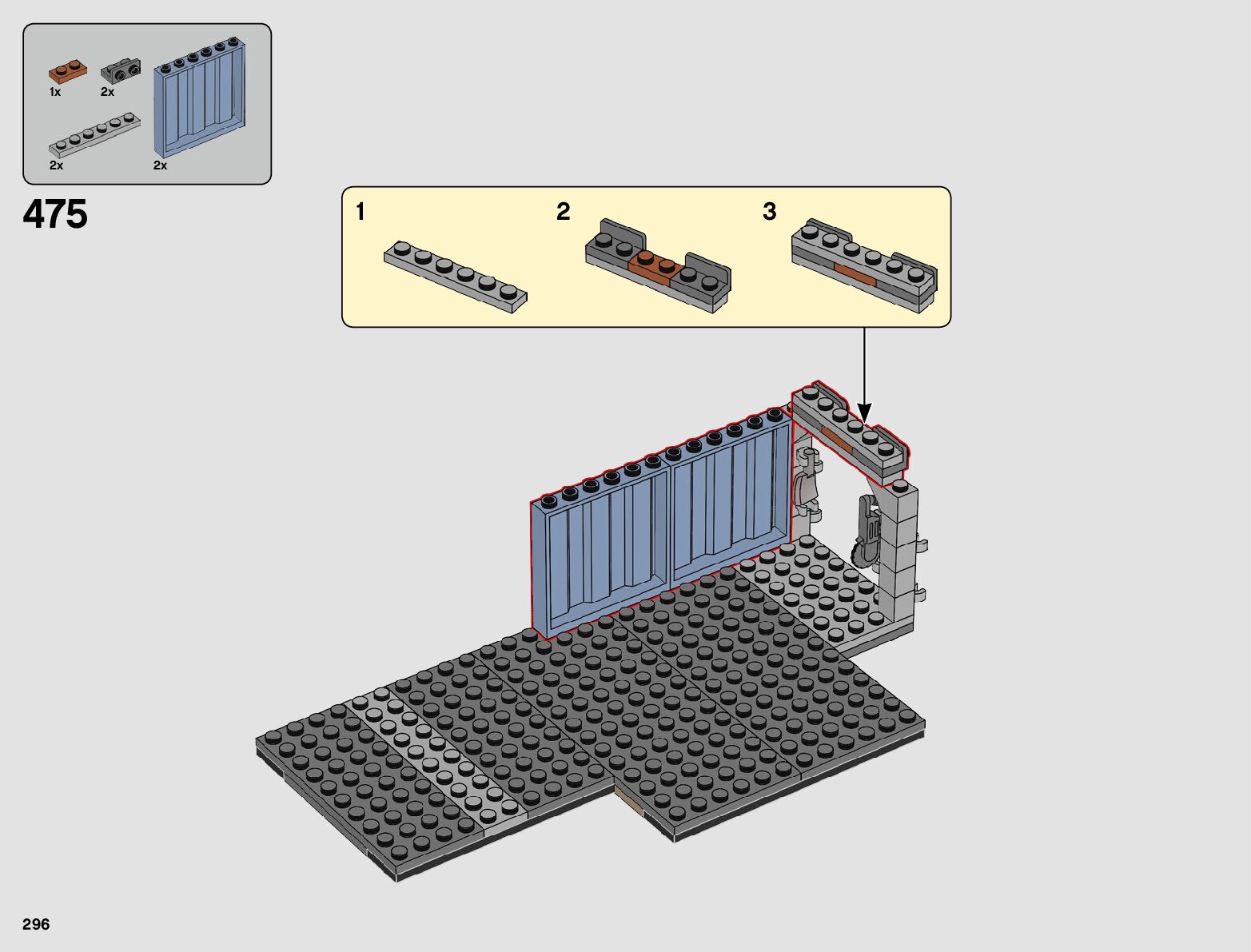 1x 2x

2x 2x

475

1

2

3

296