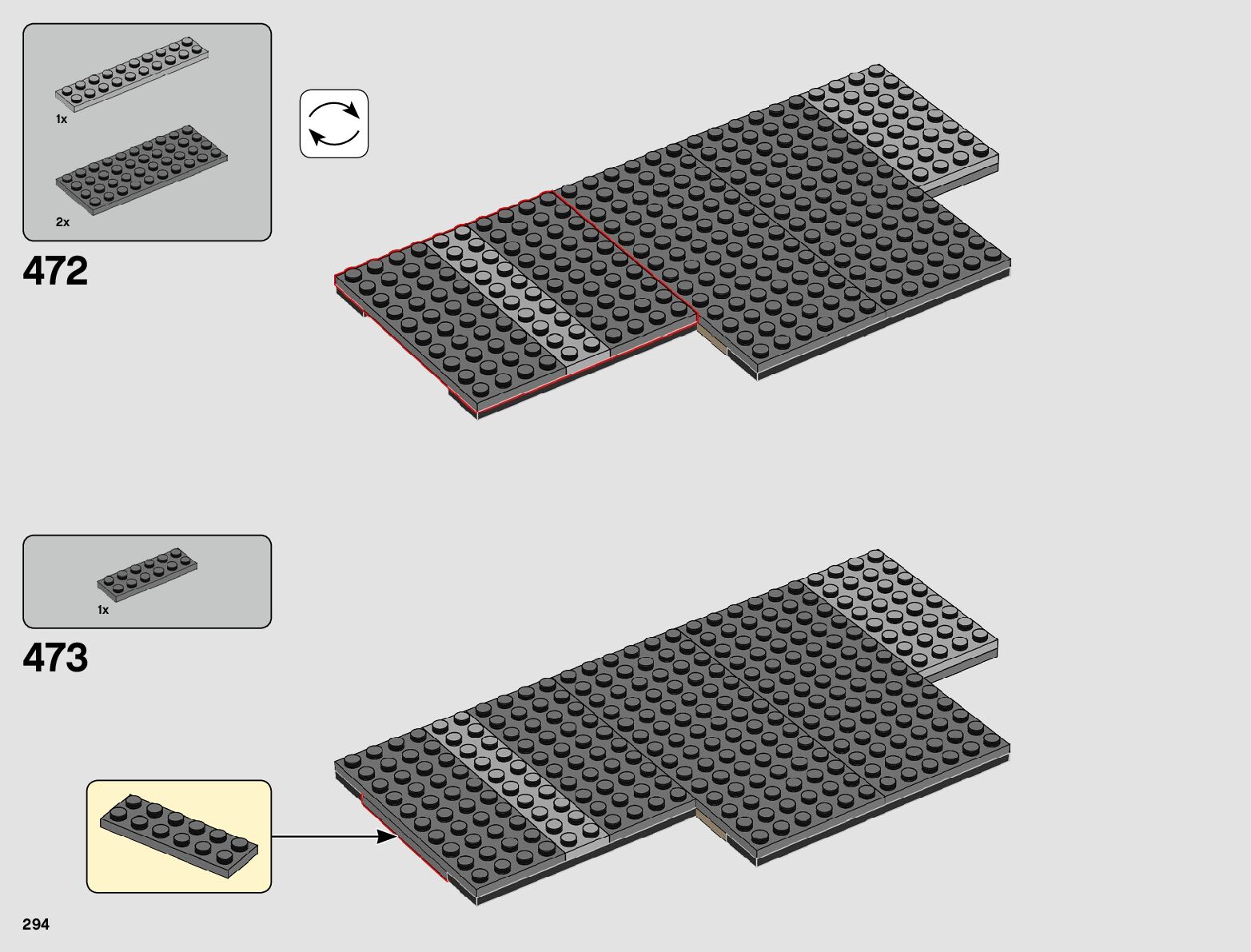 1x

2x

472

1x

473

294