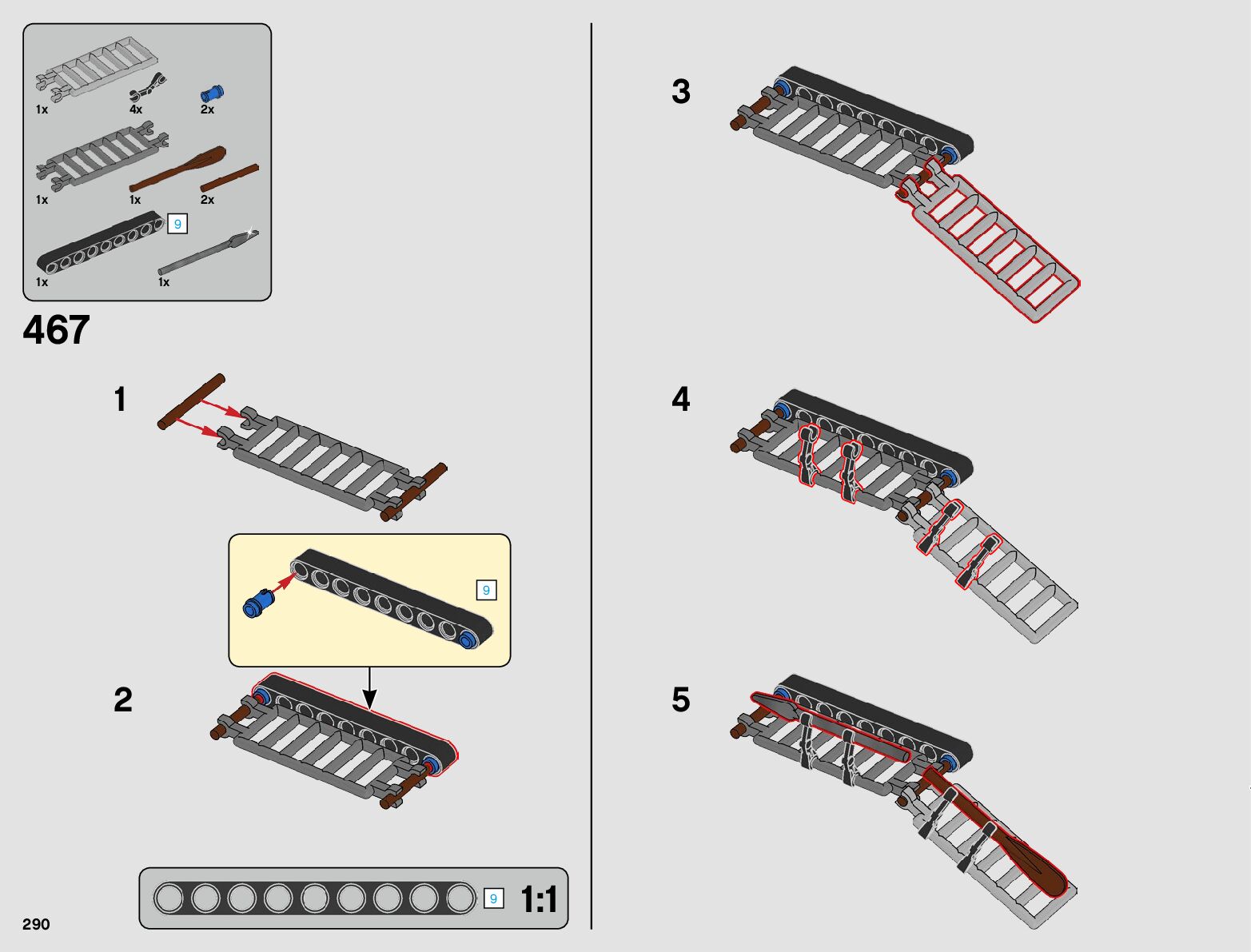 1x
4x
2x
1x
1x
2x
9
1x
1x

467

1

9

2

9
1:1

290

3

4

5