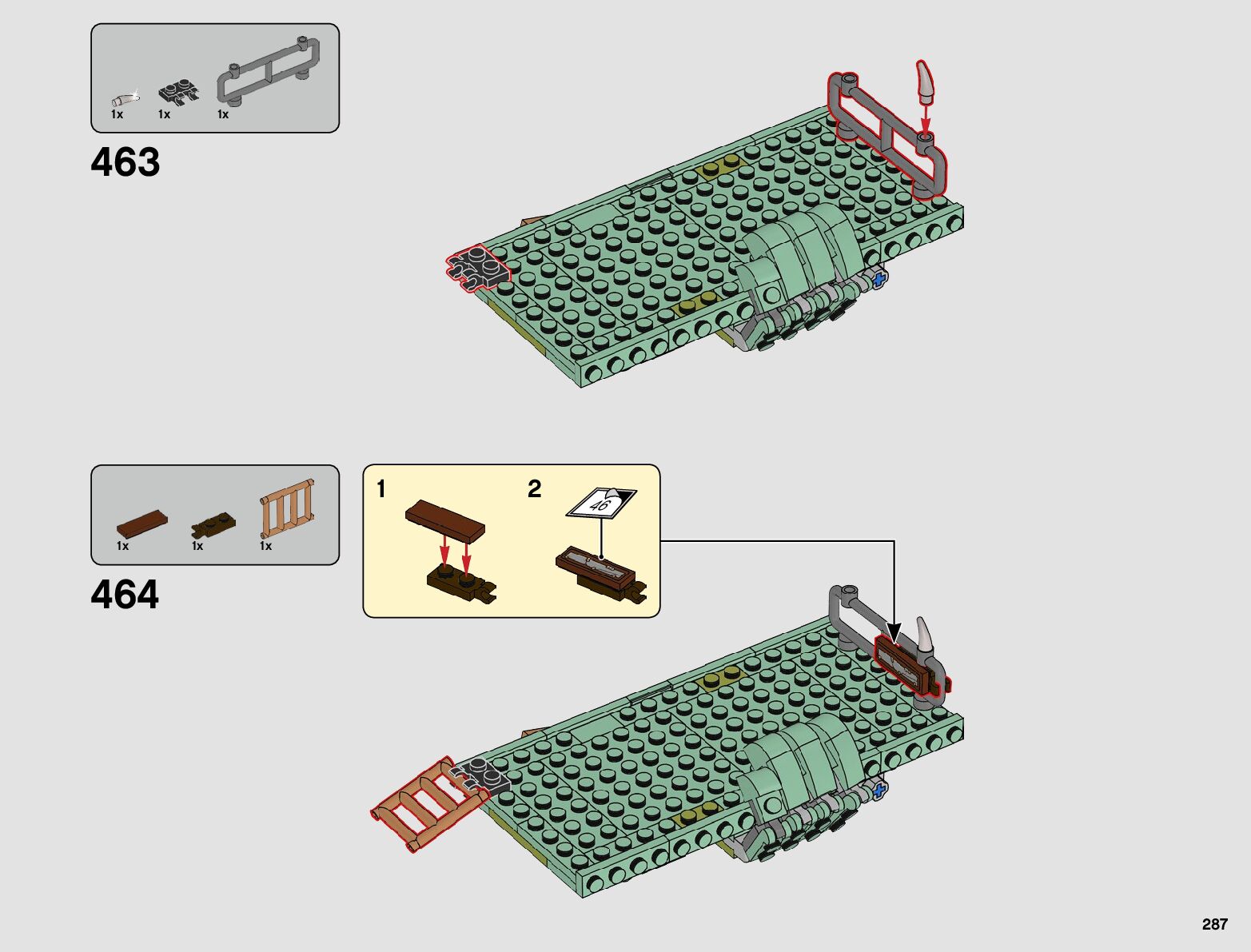 1x 1x 1x

463

1x 1x 1x

464

1

2

46

287