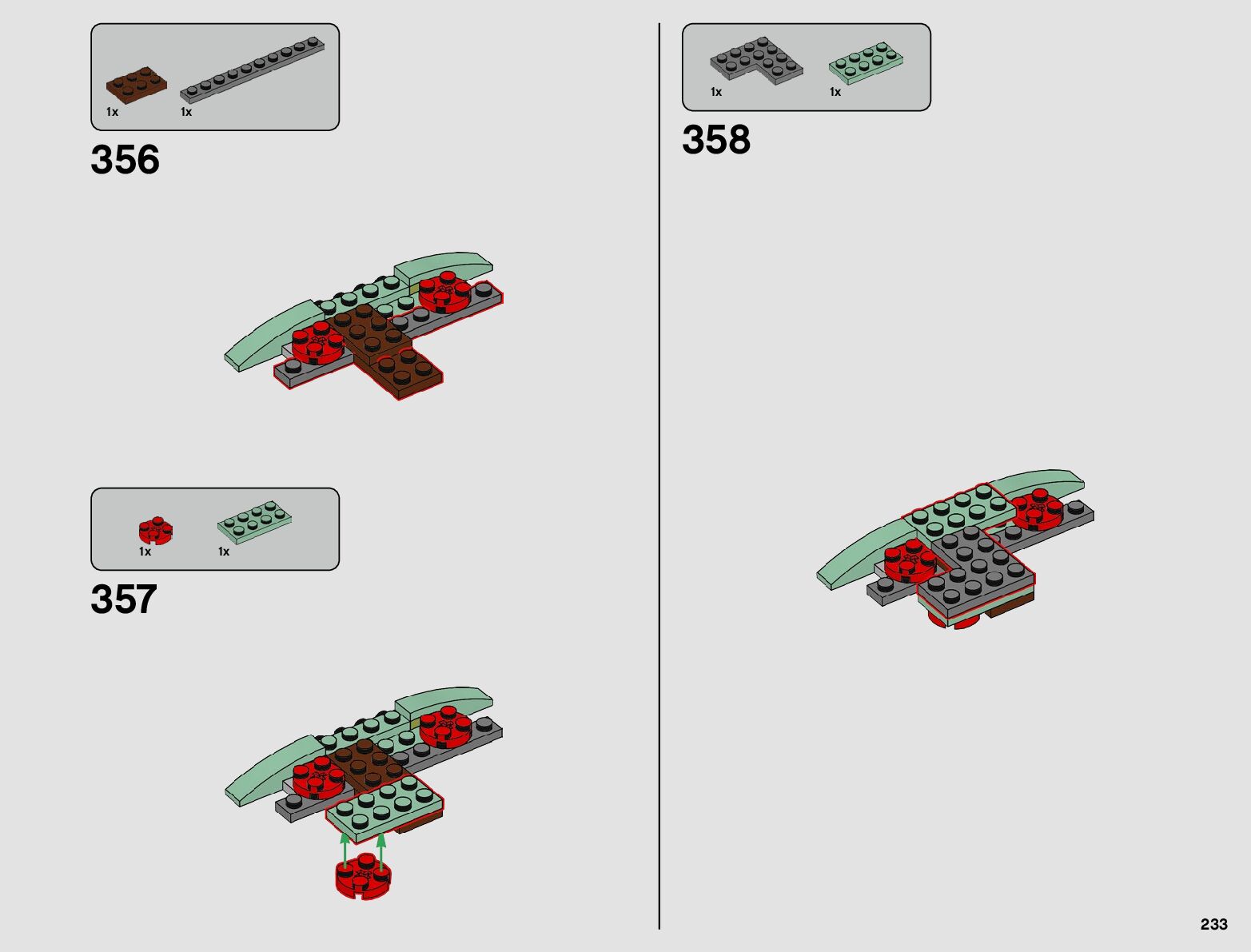 1x 1x

356

1x 1x

357

1x 1x

358

233